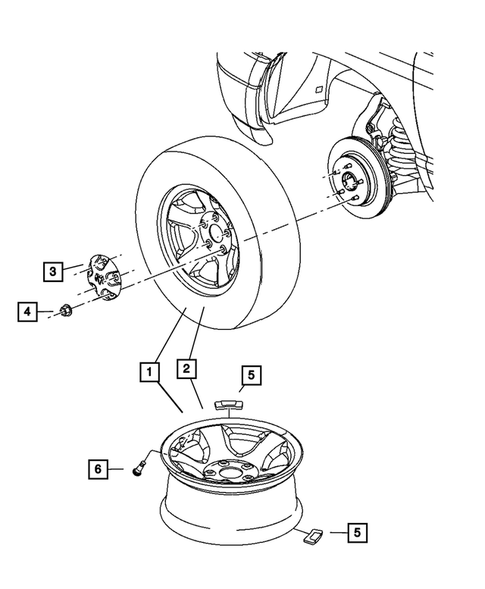 3
4
1
2
5
6
5