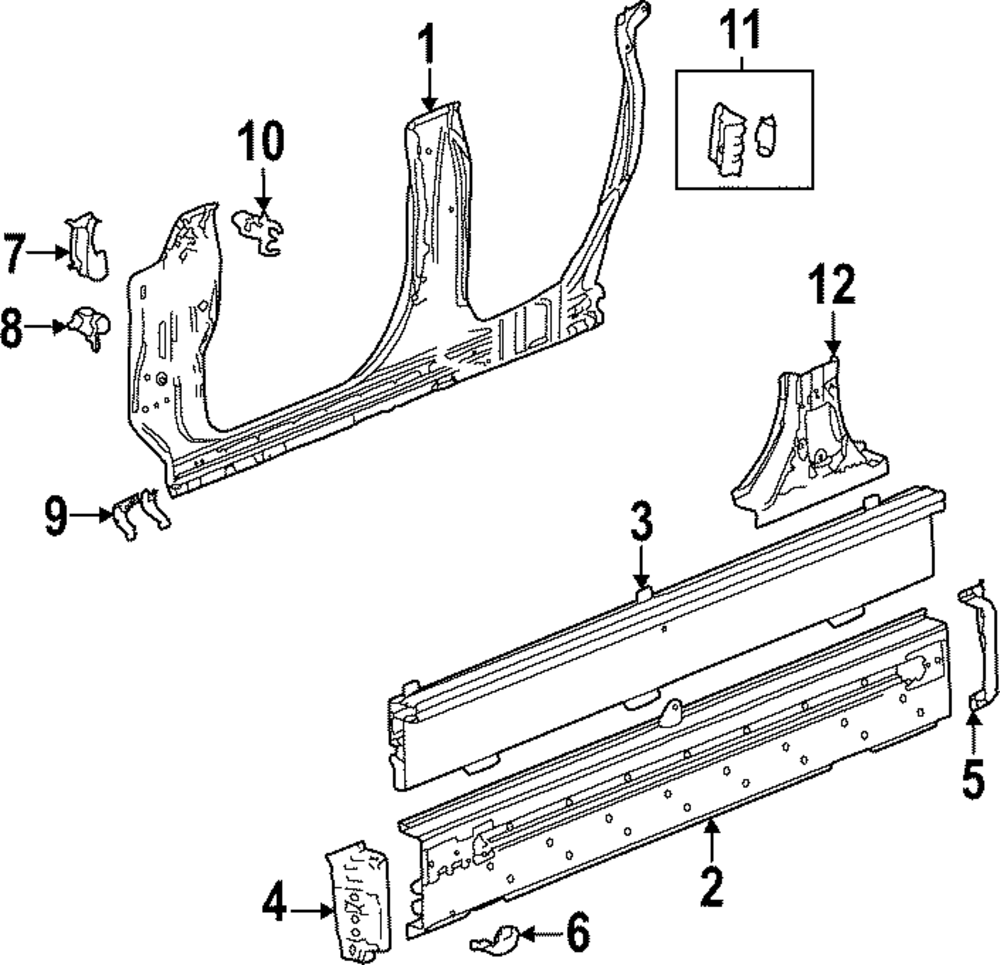 1
11
10
7
8
12
9
3
5
2
4
6