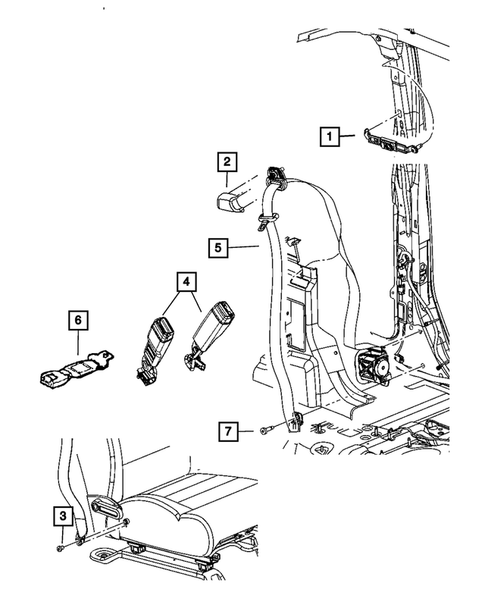 1
2
5
4
6
7
3