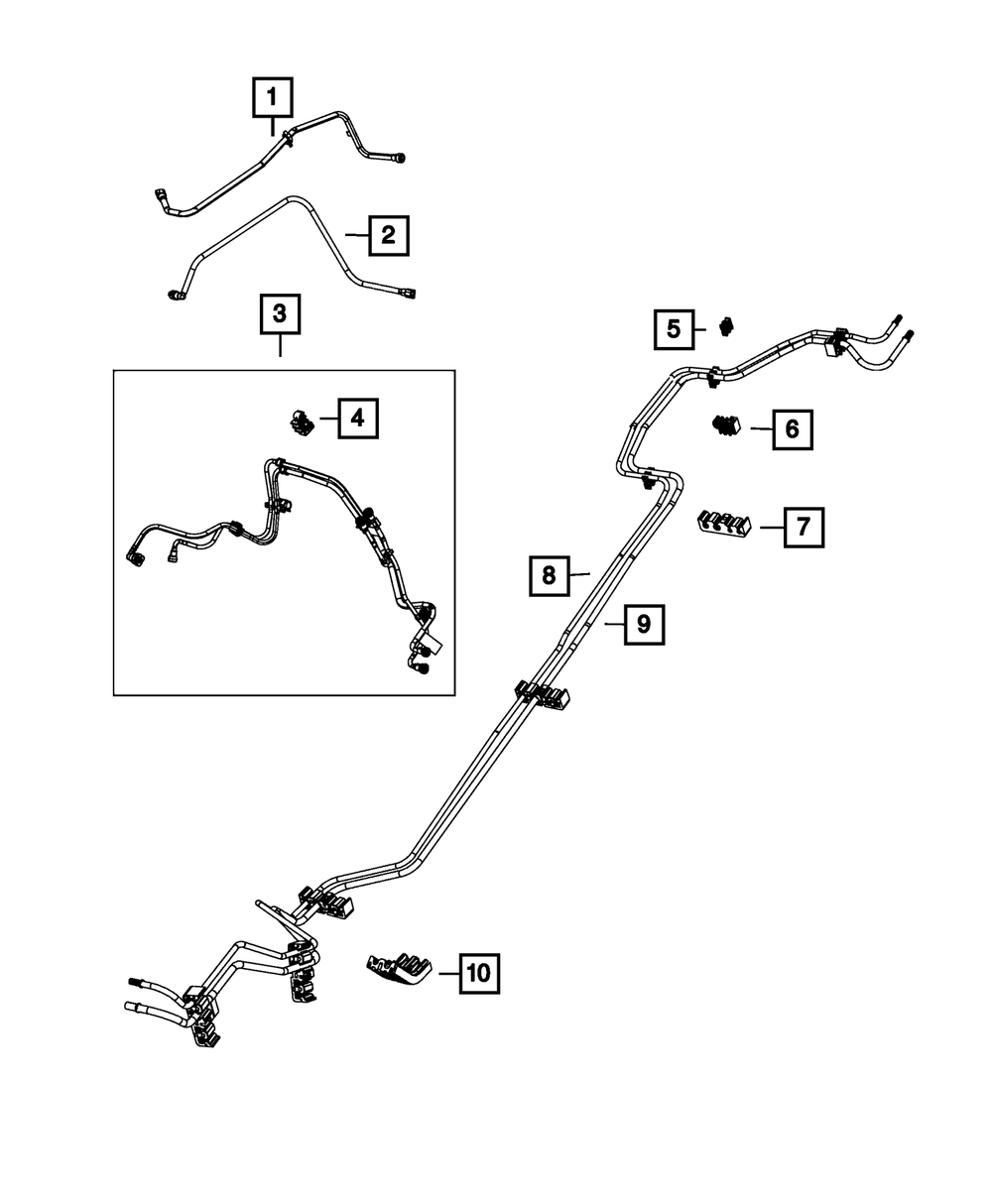 1
2
3
4
5
6
7
8
9
10