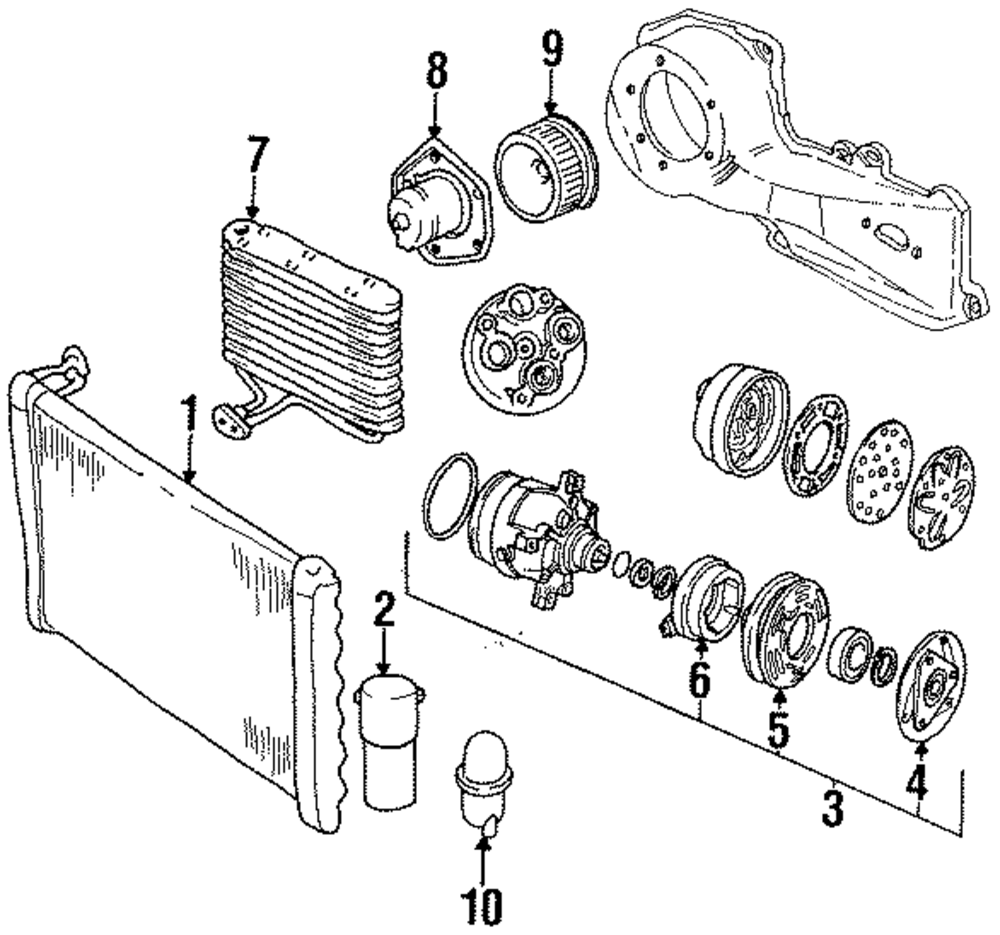 8
9
7
1
2
6
5
4
3
10