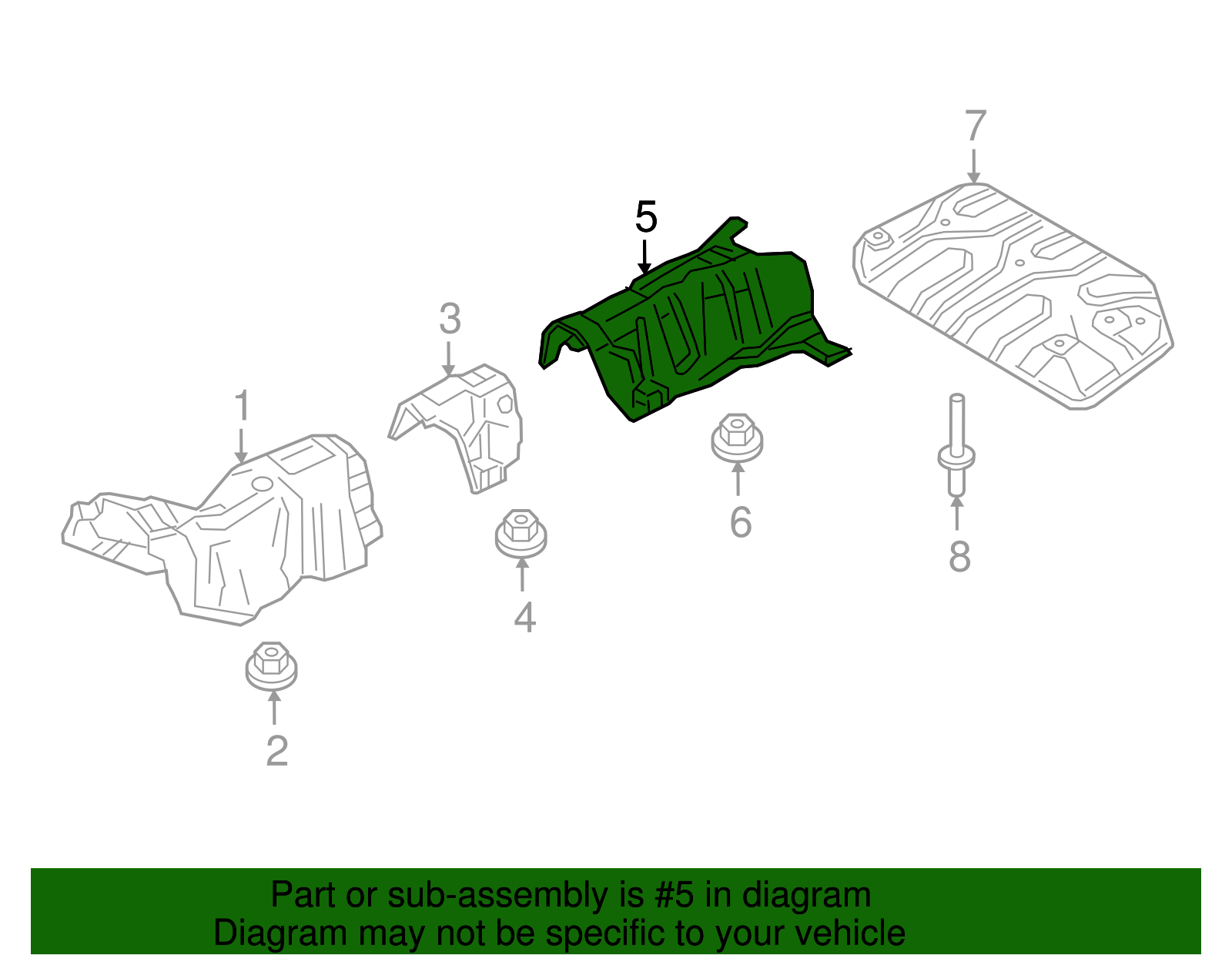 7

5

3

1

6

8

4

2

Part or sub-assembly is #5 in diagram
Diagram may not be specific to your vehicle