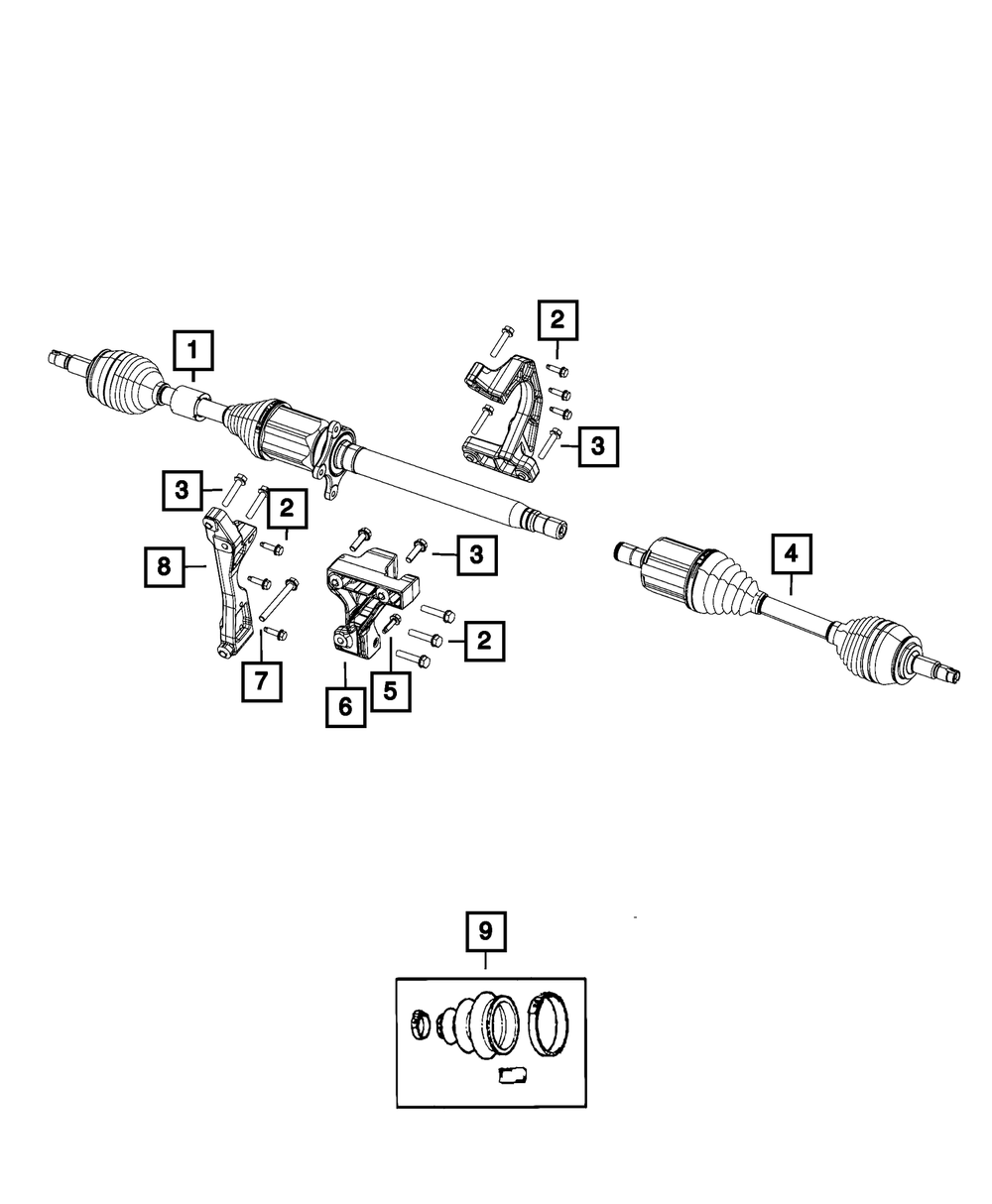 1
2
3
3
2
8
3
4
2
7
5
6
9