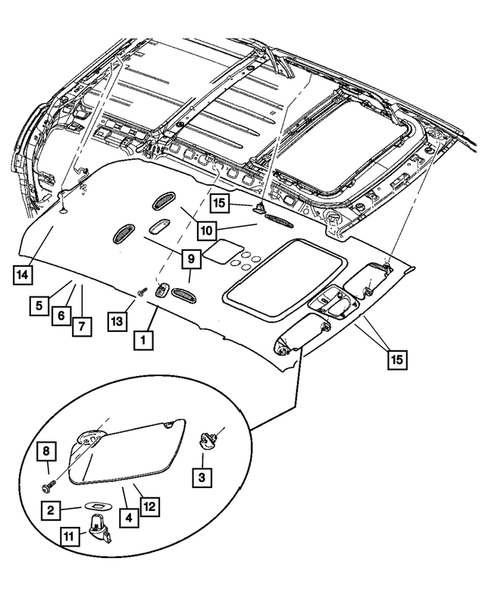 15
10
9
14
5
6
7
13
1
15
8
3
2
4
12
11