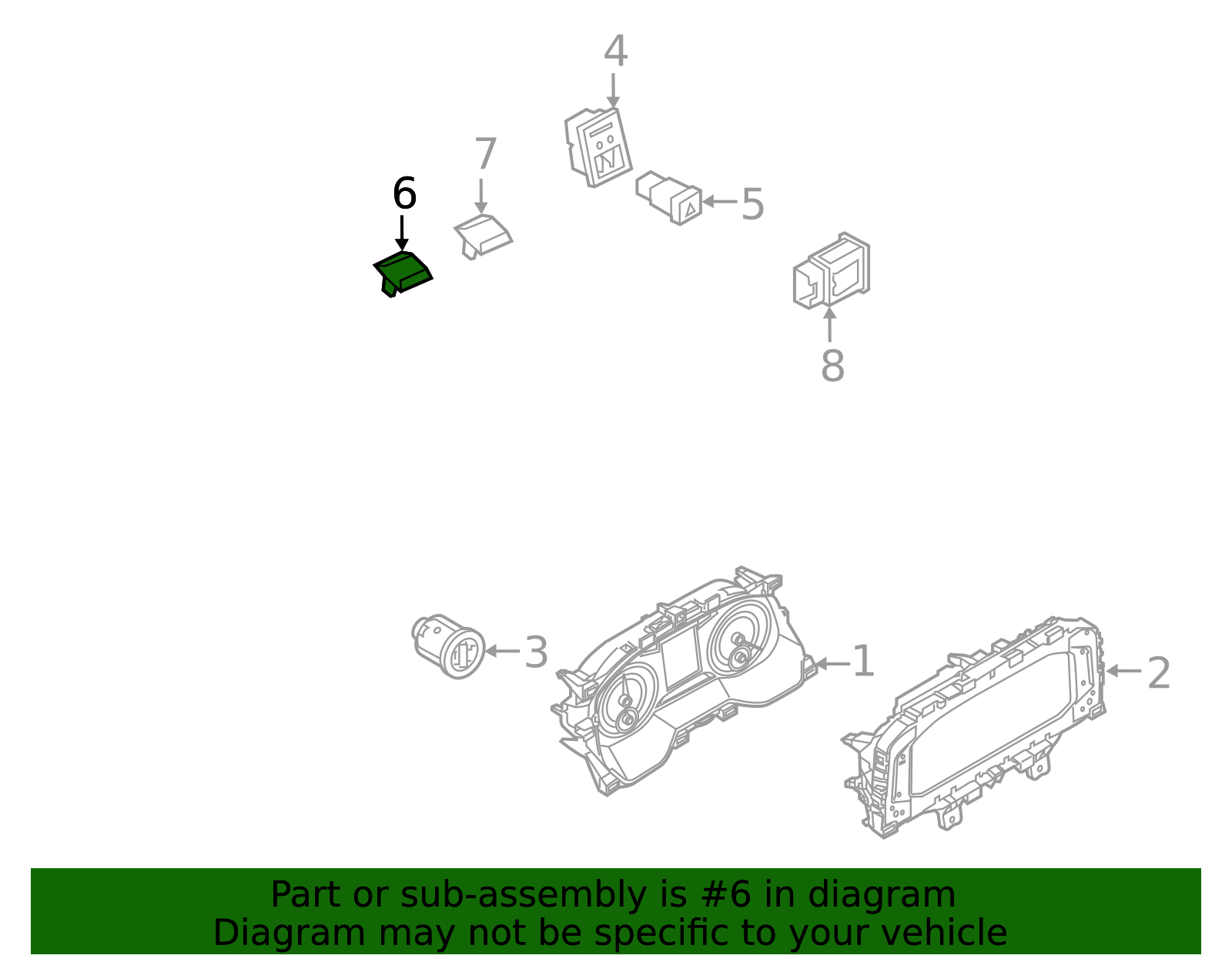 4
7
6
5
8
3
1
2

Part or sub-assembly is #6 in diagram
Diagram may not be specific to your vehicle