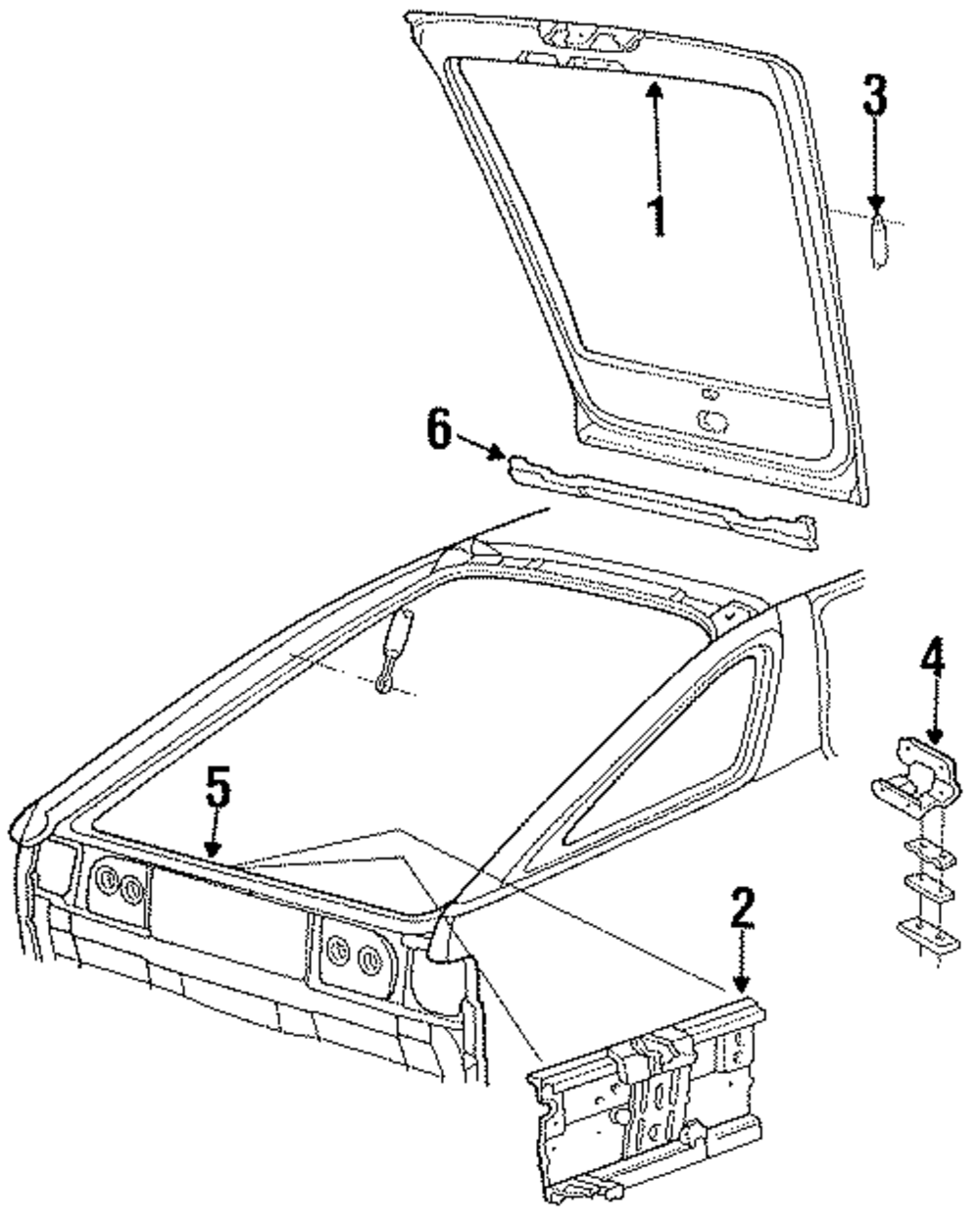 1
3
6
4
5
2