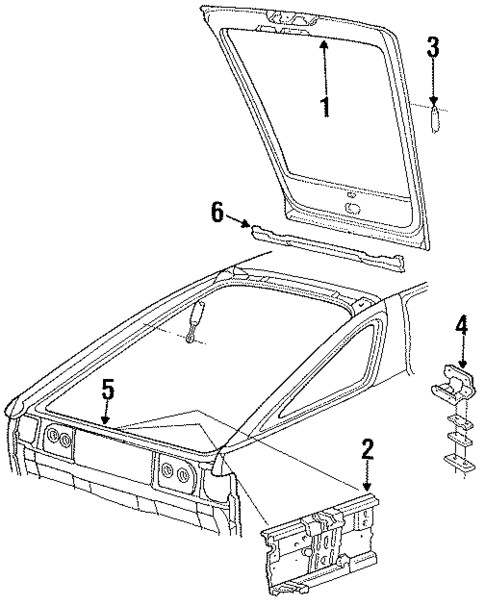 1
3
6
4
5
2