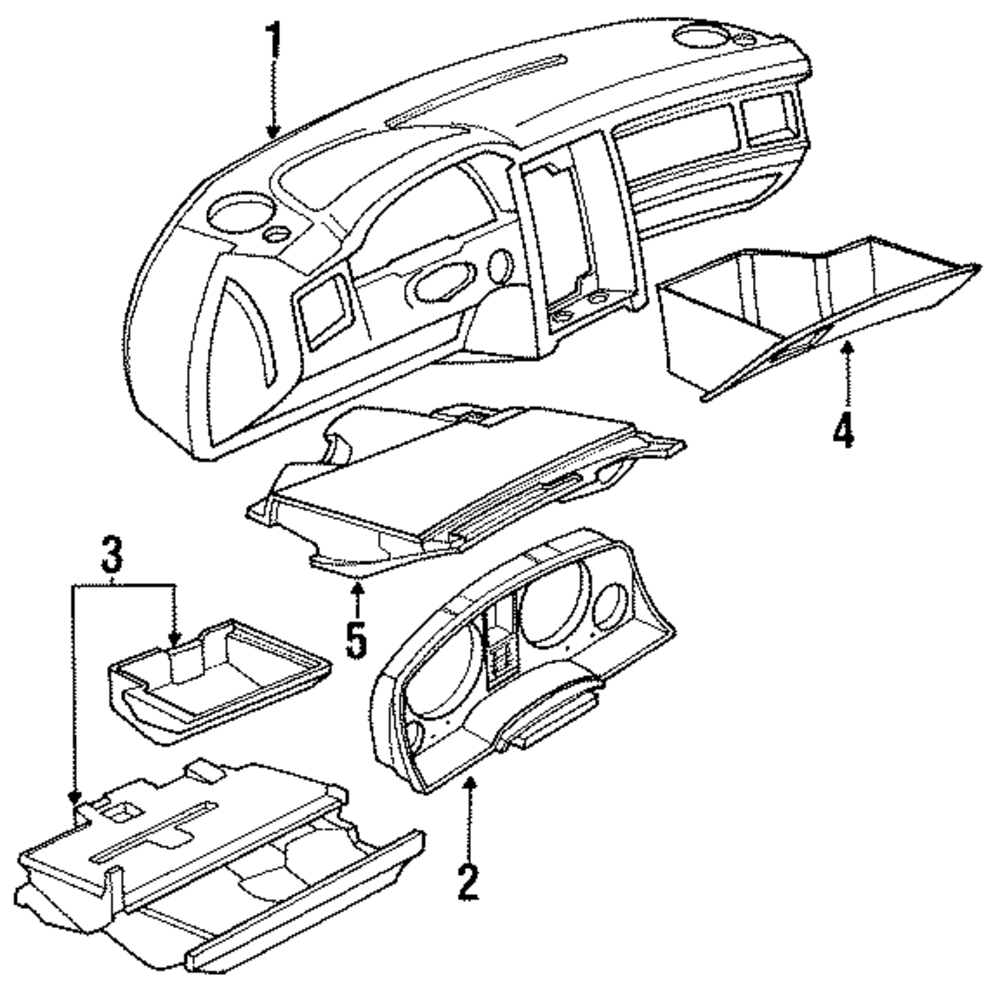 1
4
3
5
2