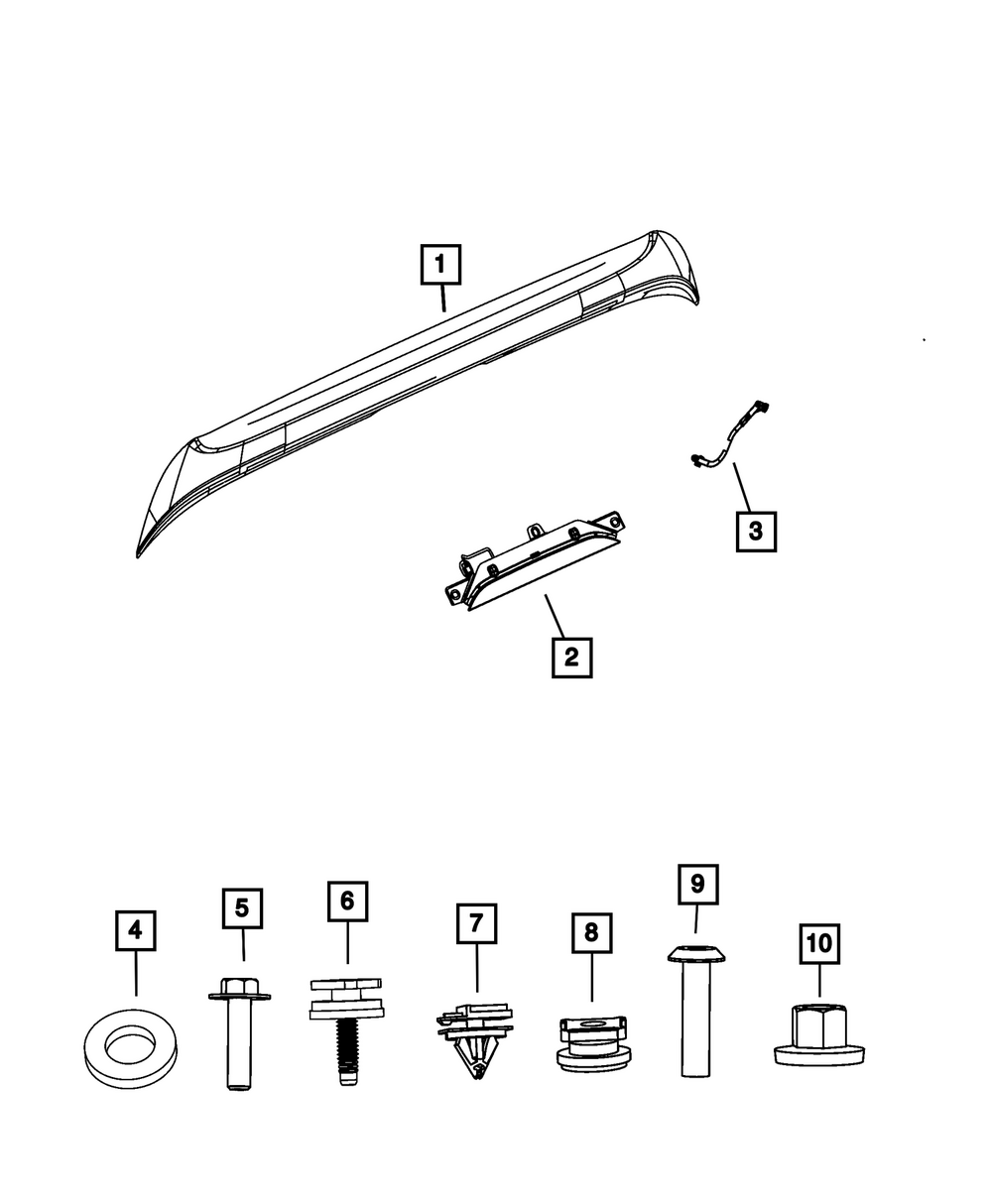 1
3
2
4
5
6
7
8
9
10