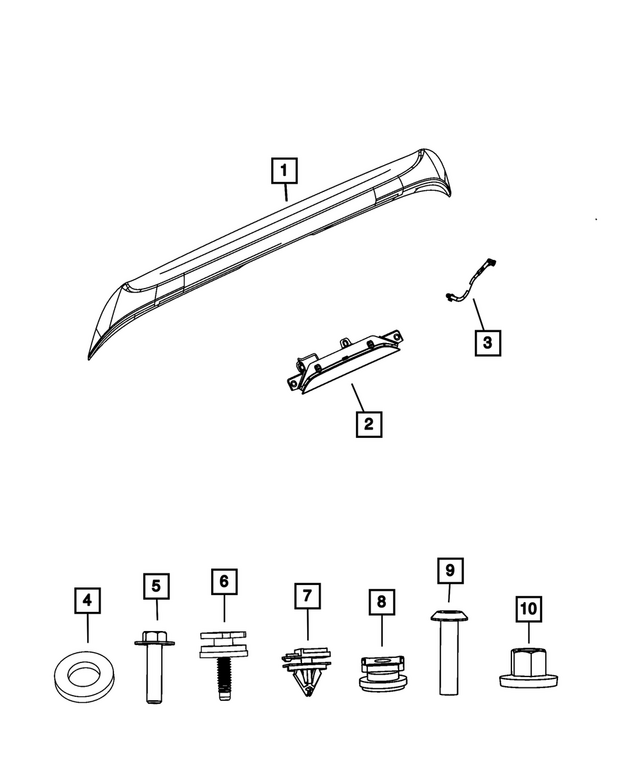 1

3

2

4

5

6

7

8

9

10