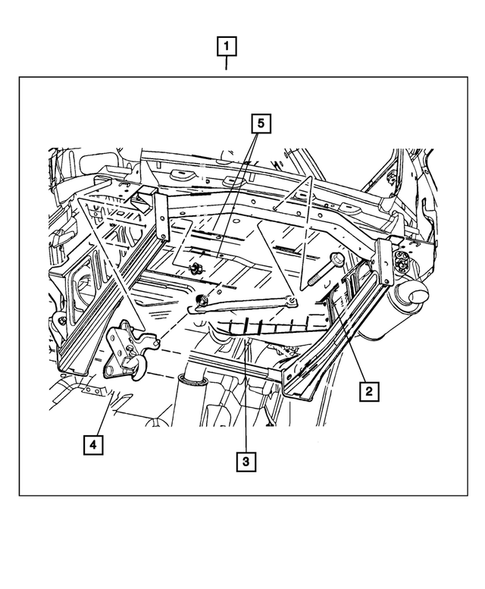 1
5
2
4
3