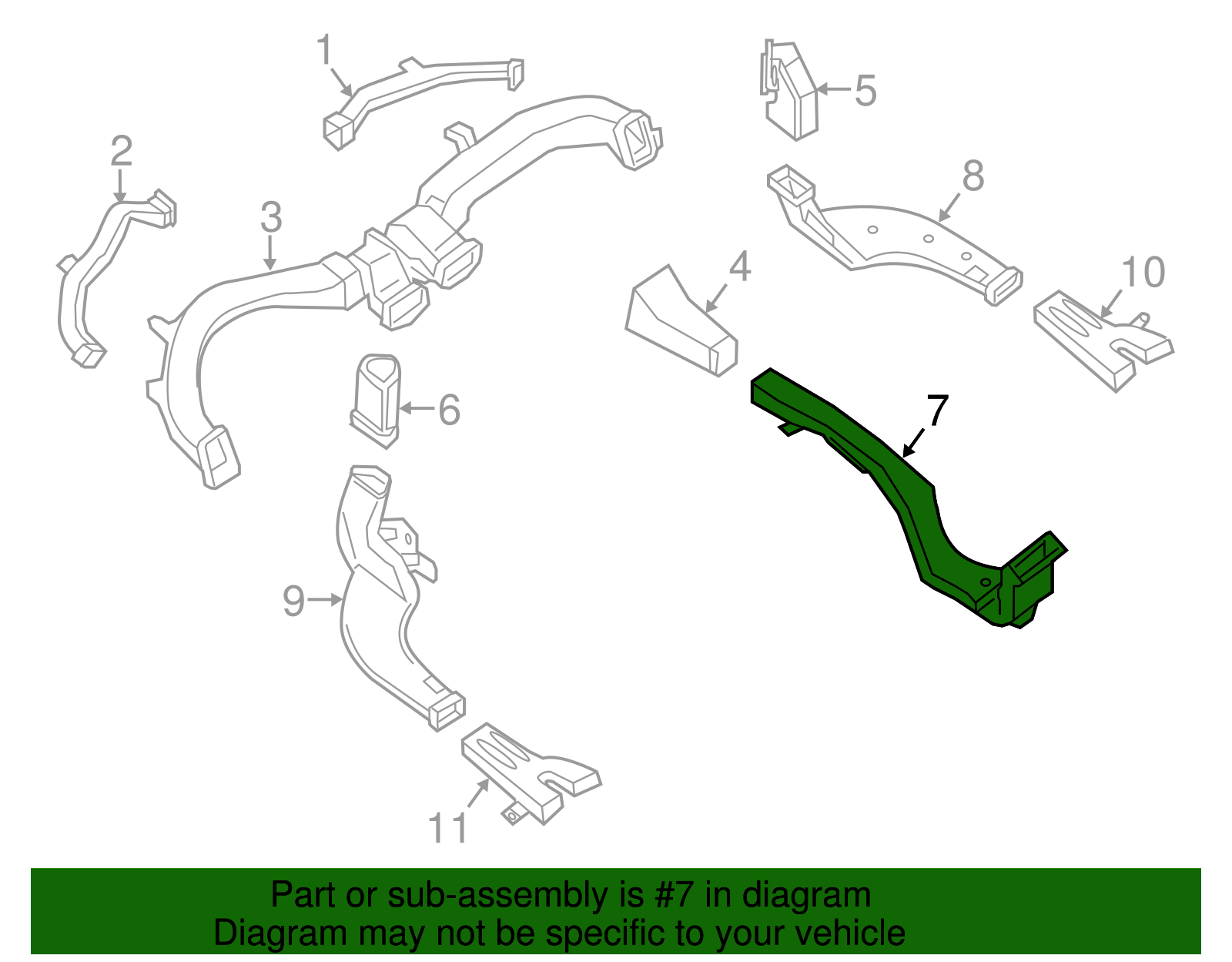 1
5
2
8
3
4
10
6
7
9
11

Part or sub-assembly is #7 in diagram
Diagram may not be specific to your vehicle