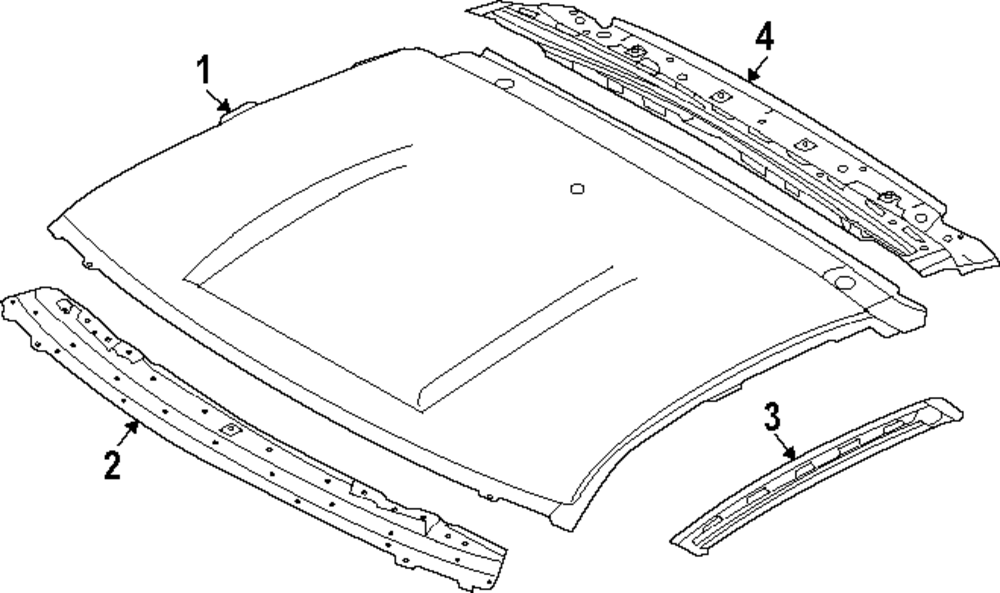 1
4
2
3