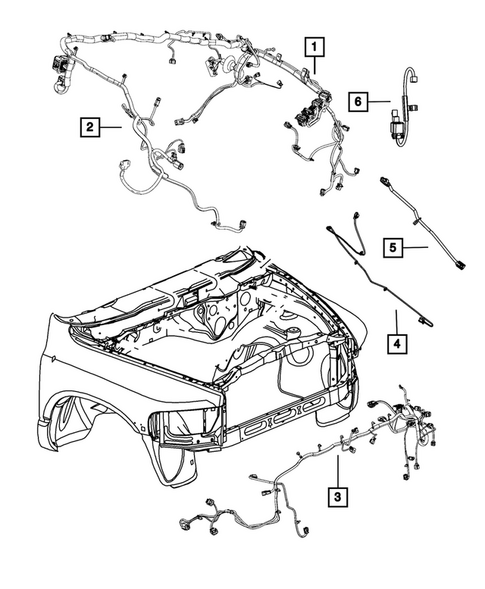 1
6
2
5
4
3