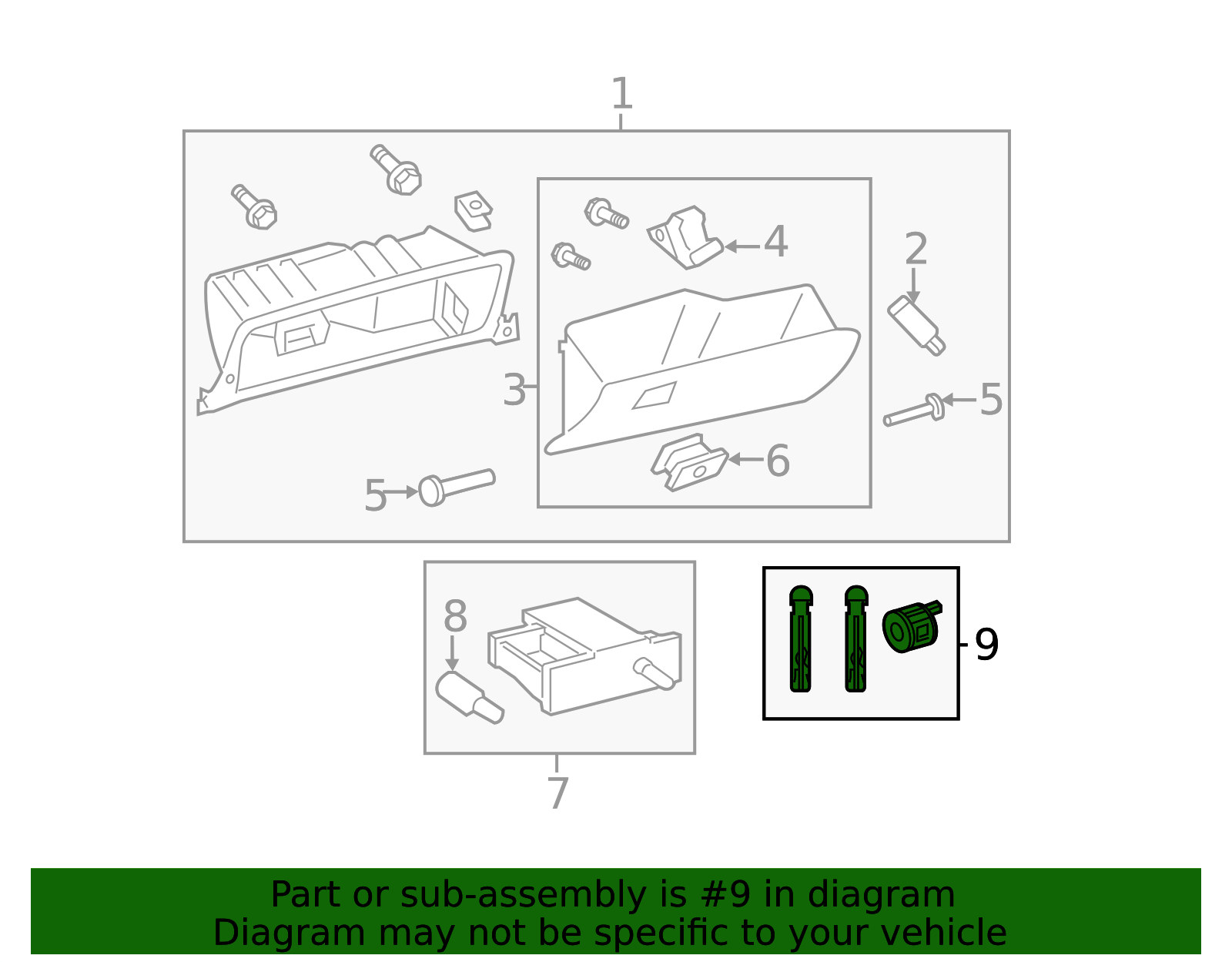 1

4

2

3

5

6

5

8

9

7

Part or sub-assembly is #9 in diagram
Diagram may not be specific to your vehicle