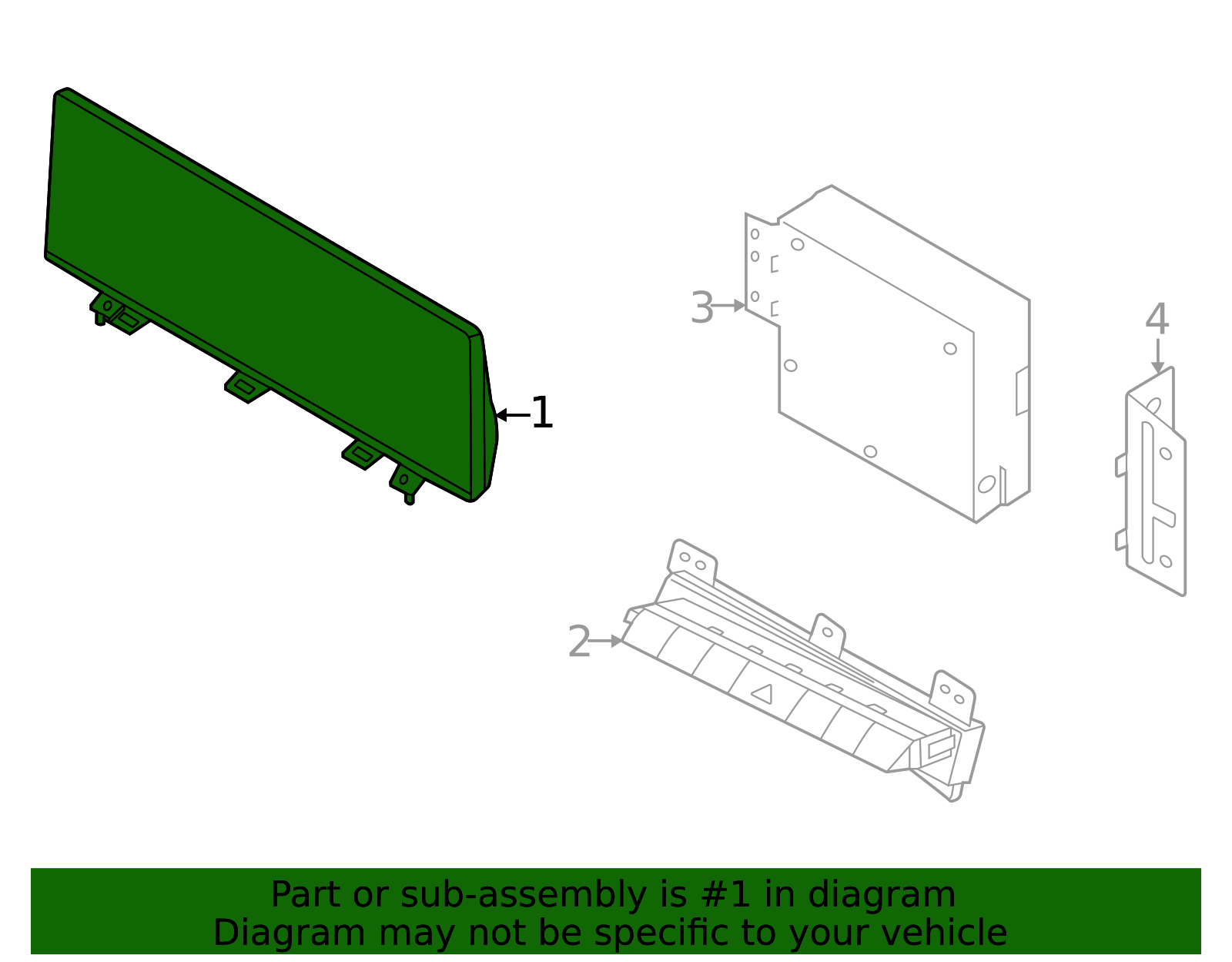 1
3
4
2

Part or sub-assembly is #1 in diagram
Diagram may not be specific to your vehicle