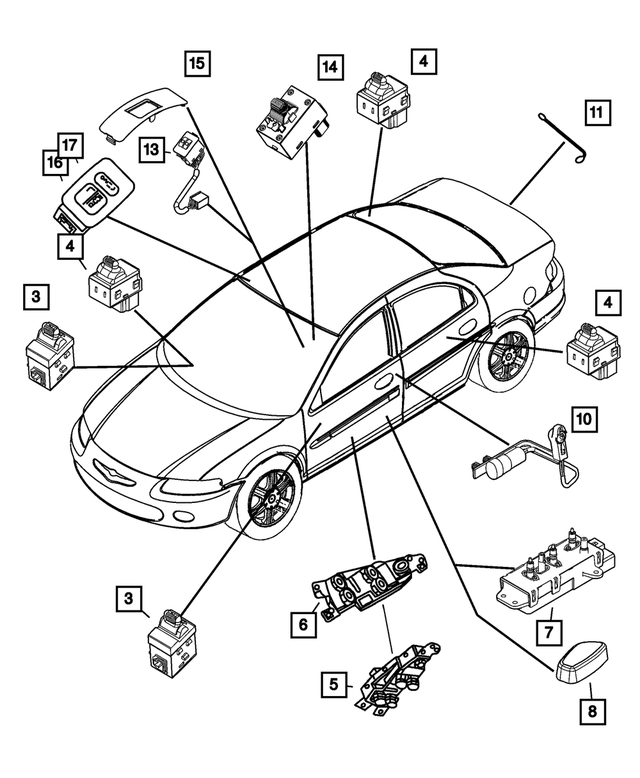 15
14
4
11
17
16
13
4
3
4
10
3
6
7
5
8