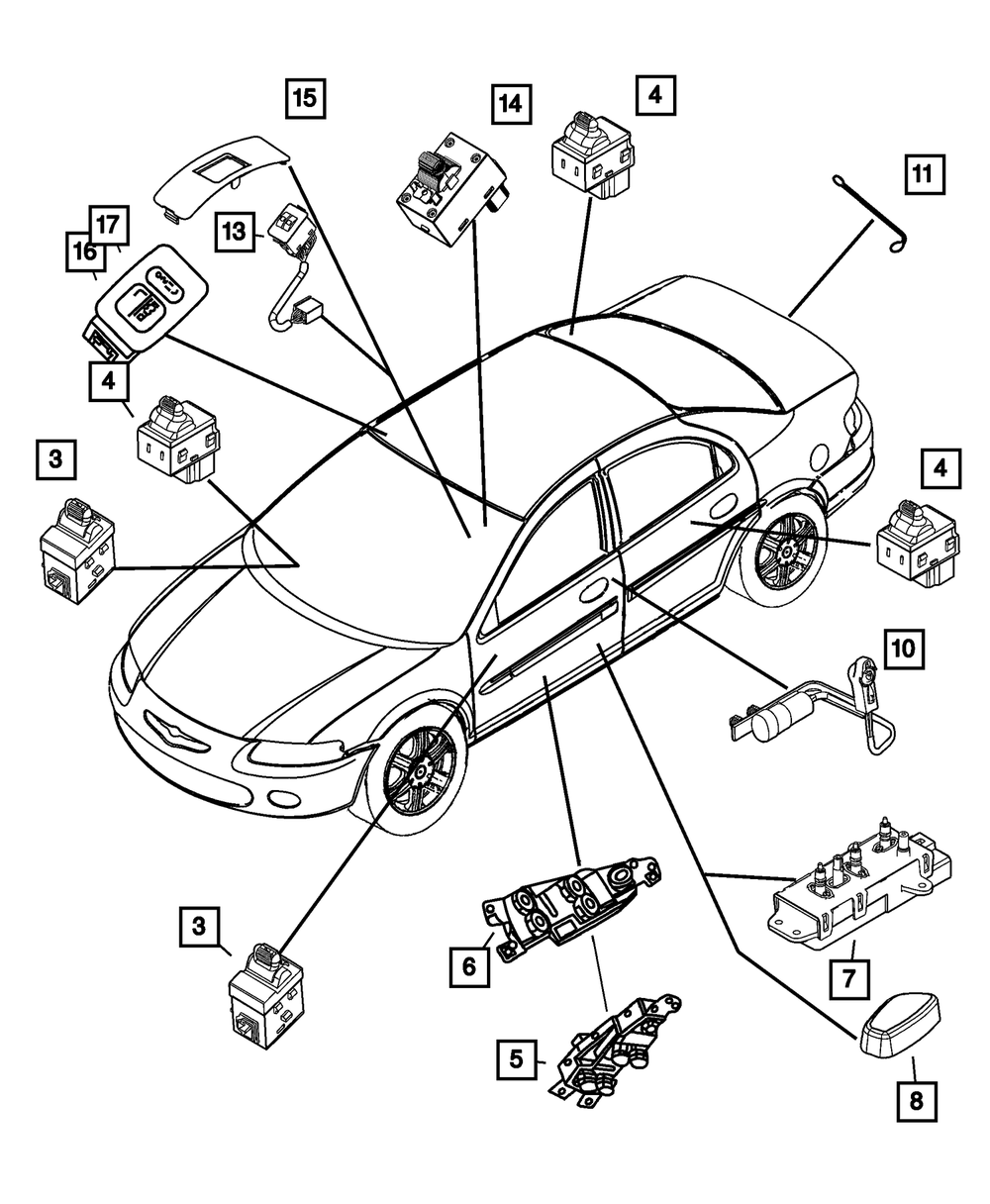 15
14
4
11
17
16
13
4
3
4
10
3
6
7
5
8