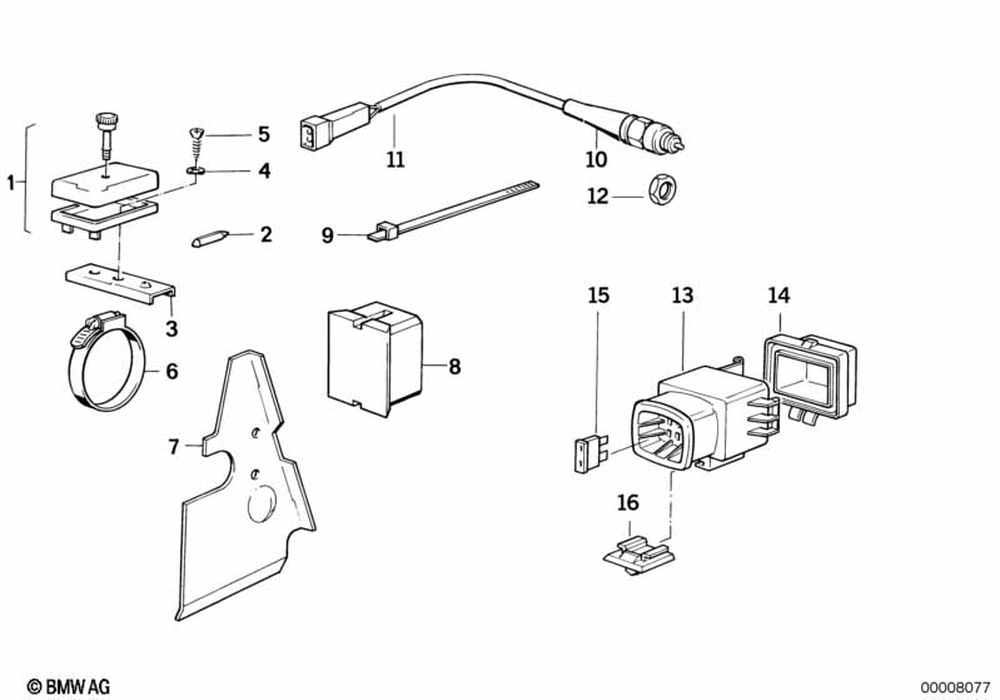 1
5
4
2
3
6
7
11
10
12
9
8
15
13
14
16
© BMW AG
00008077