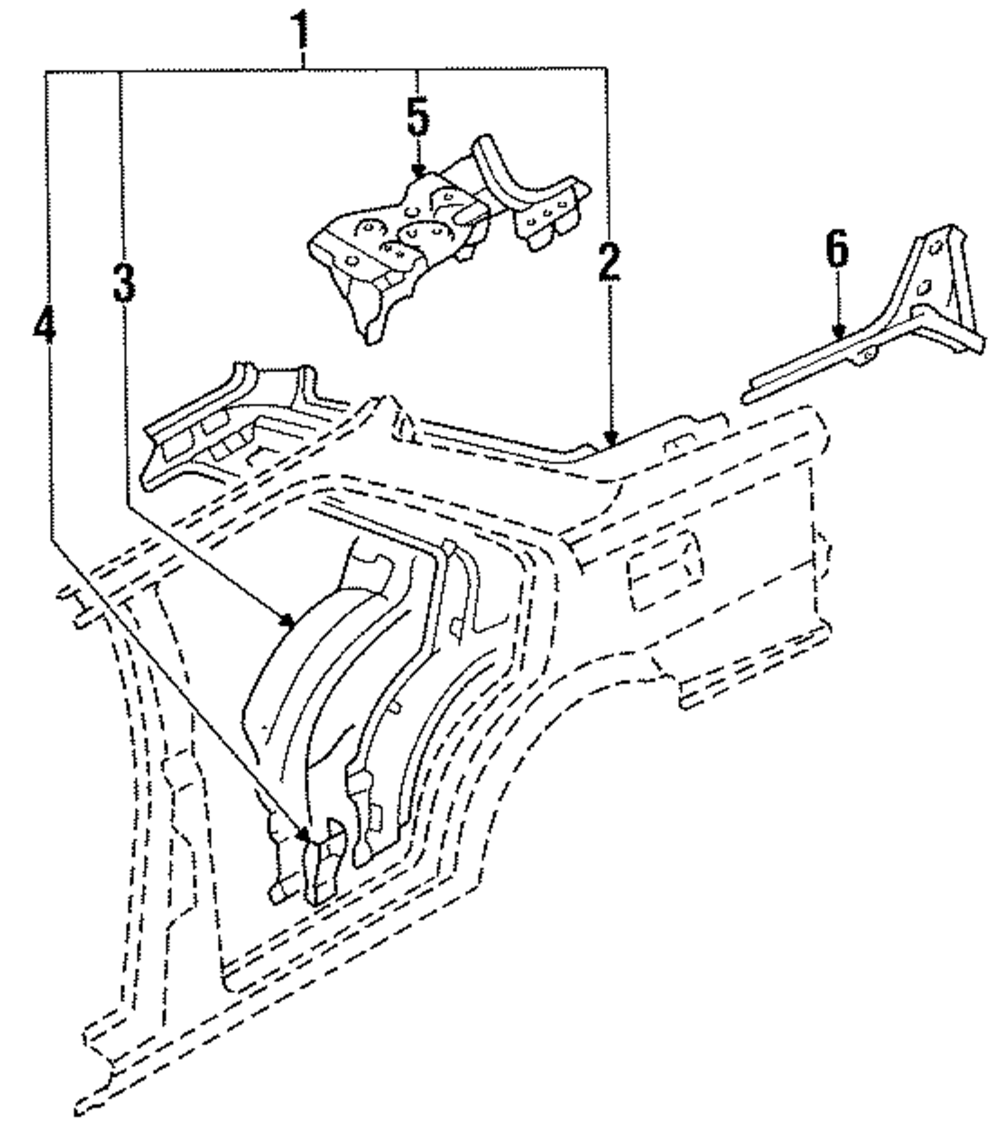 1
5
2
6
3
4