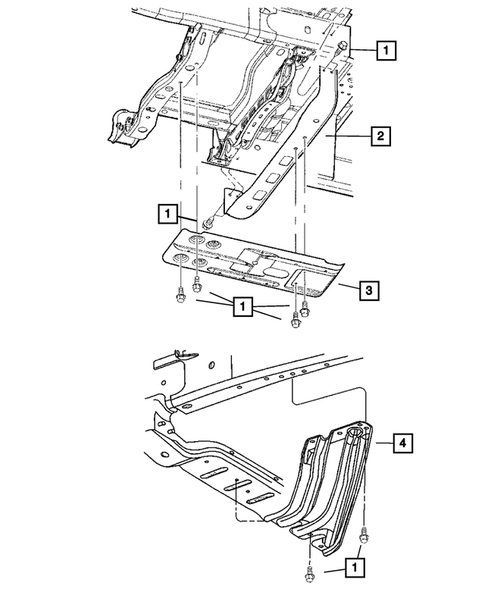 1
2
1
3
1
4
1