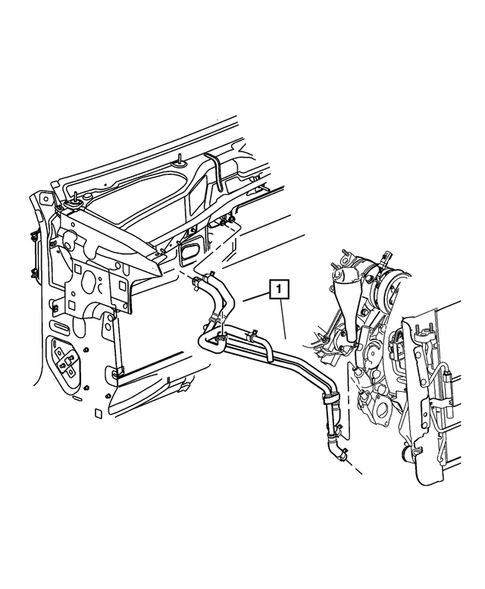 1