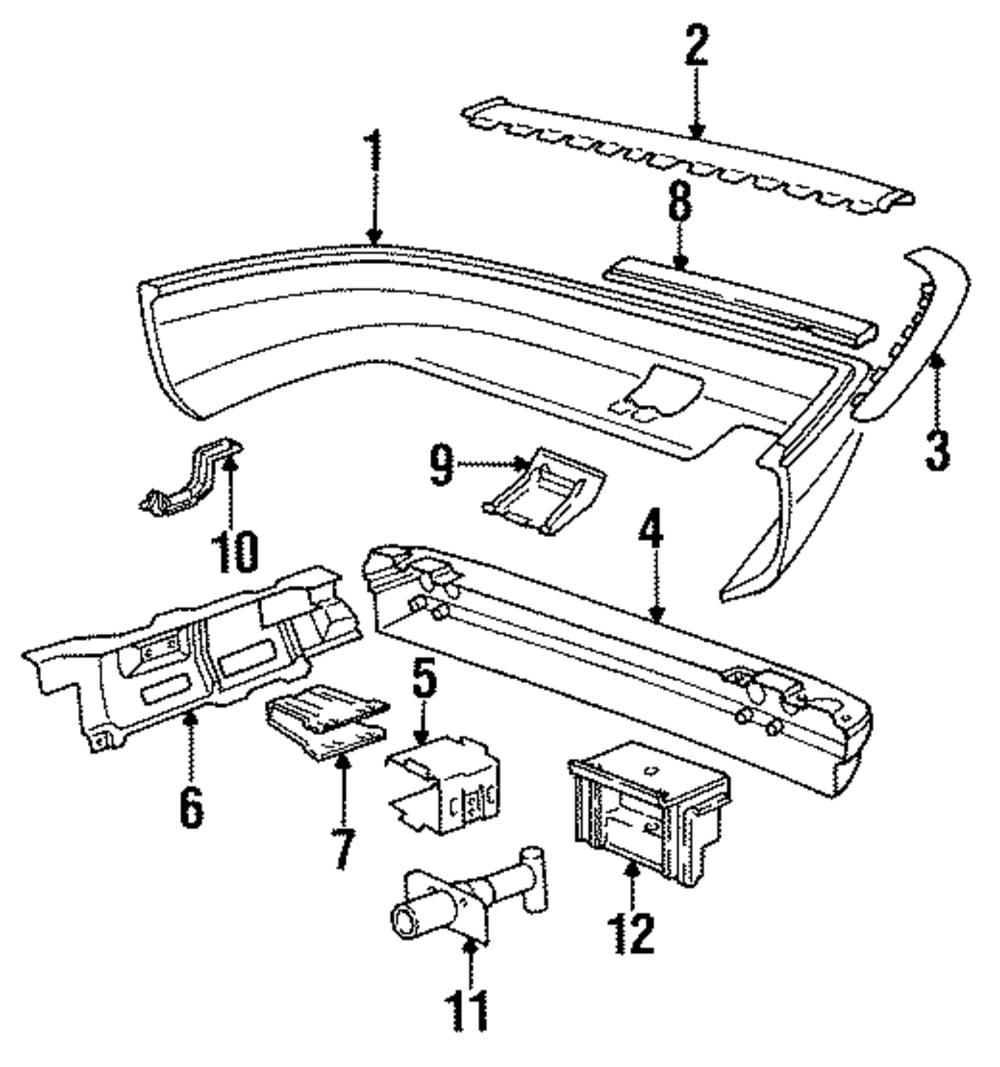 2
1
8
3
9
10
4
5
6
7
12
11