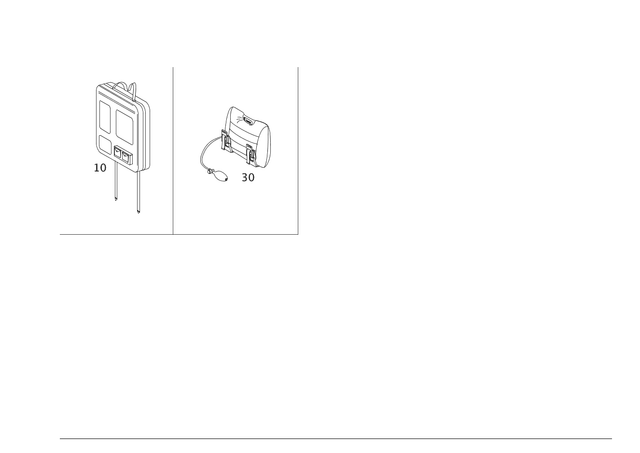 10

30