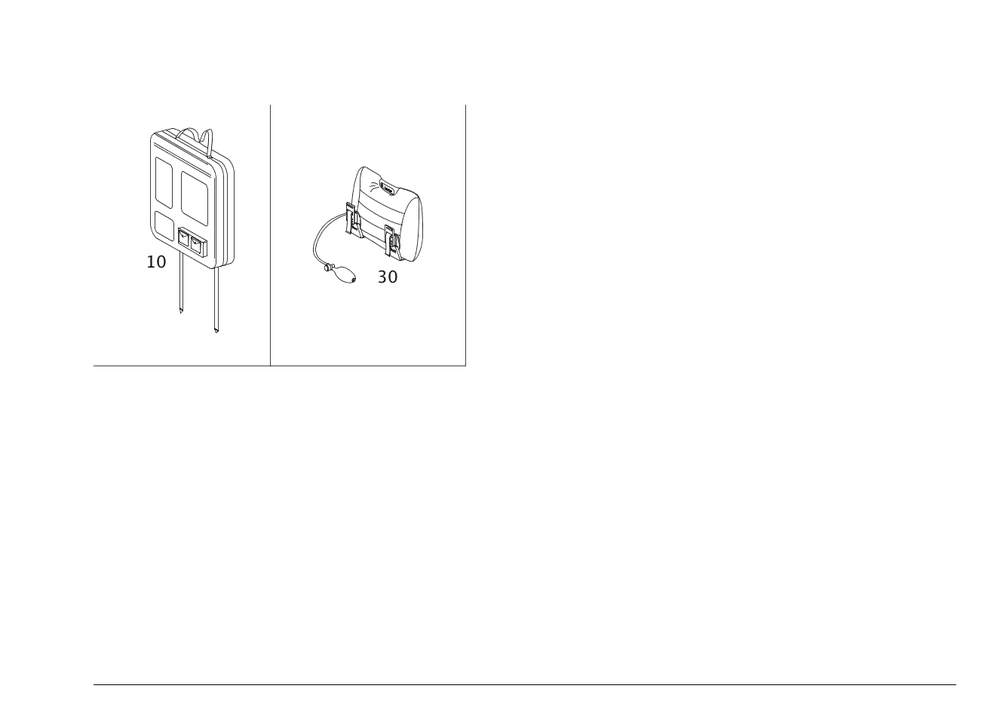 10

30