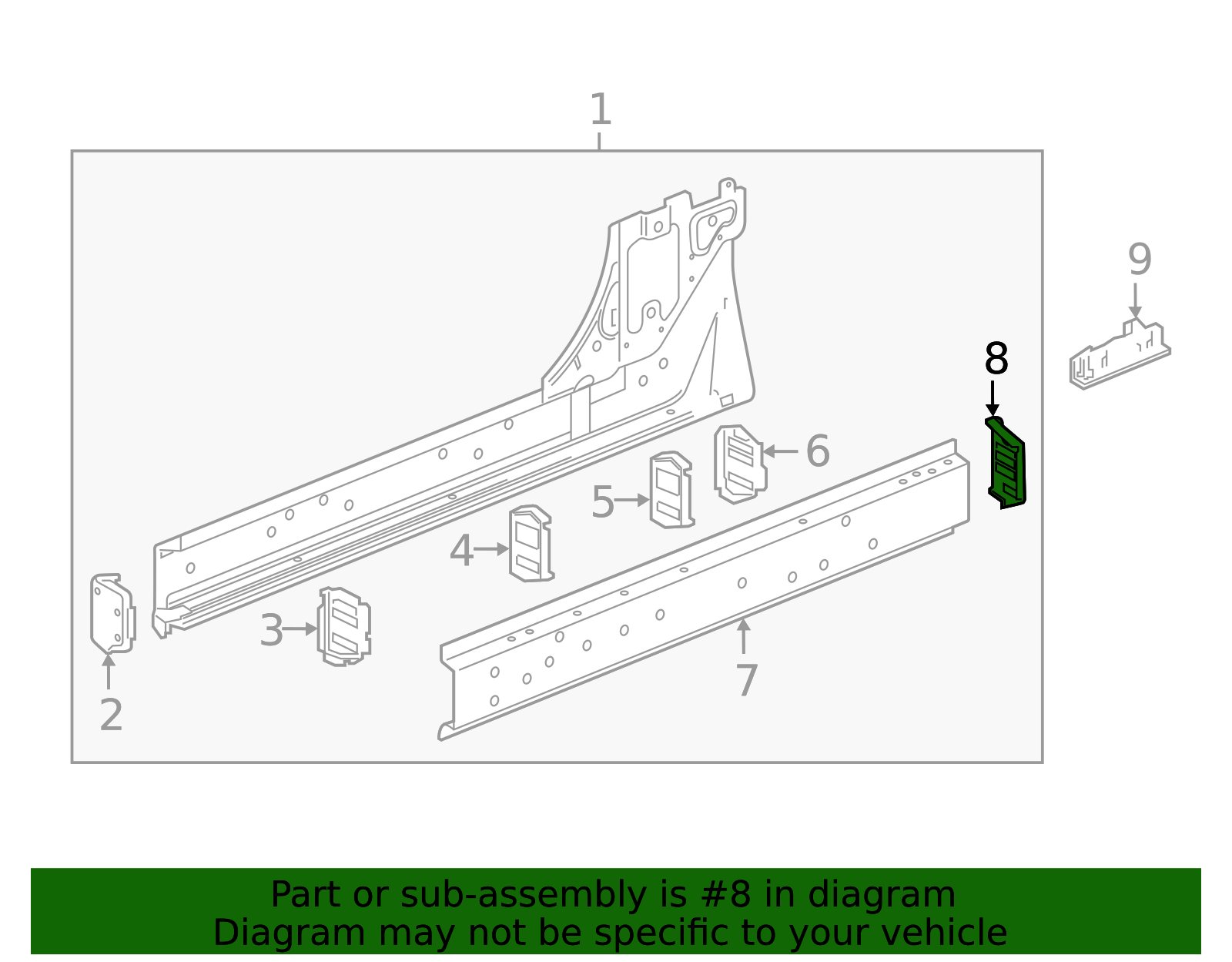 1
9
8
6
5
4
3
2
7

Part or sub-assembly is #8 in diagram
Diagram may not be specific to your vehicle