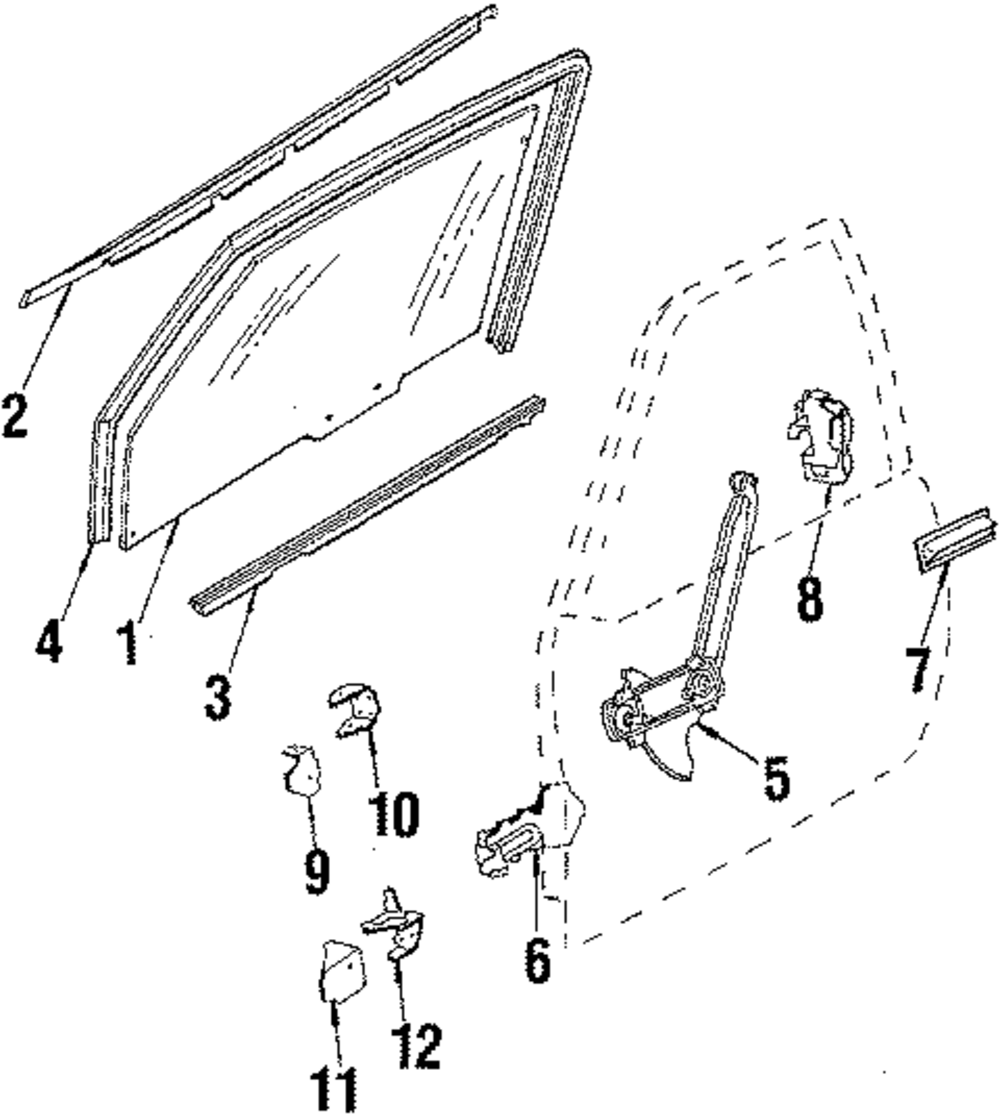 2
4
1
3
8
7
5
10
9
6
12
11