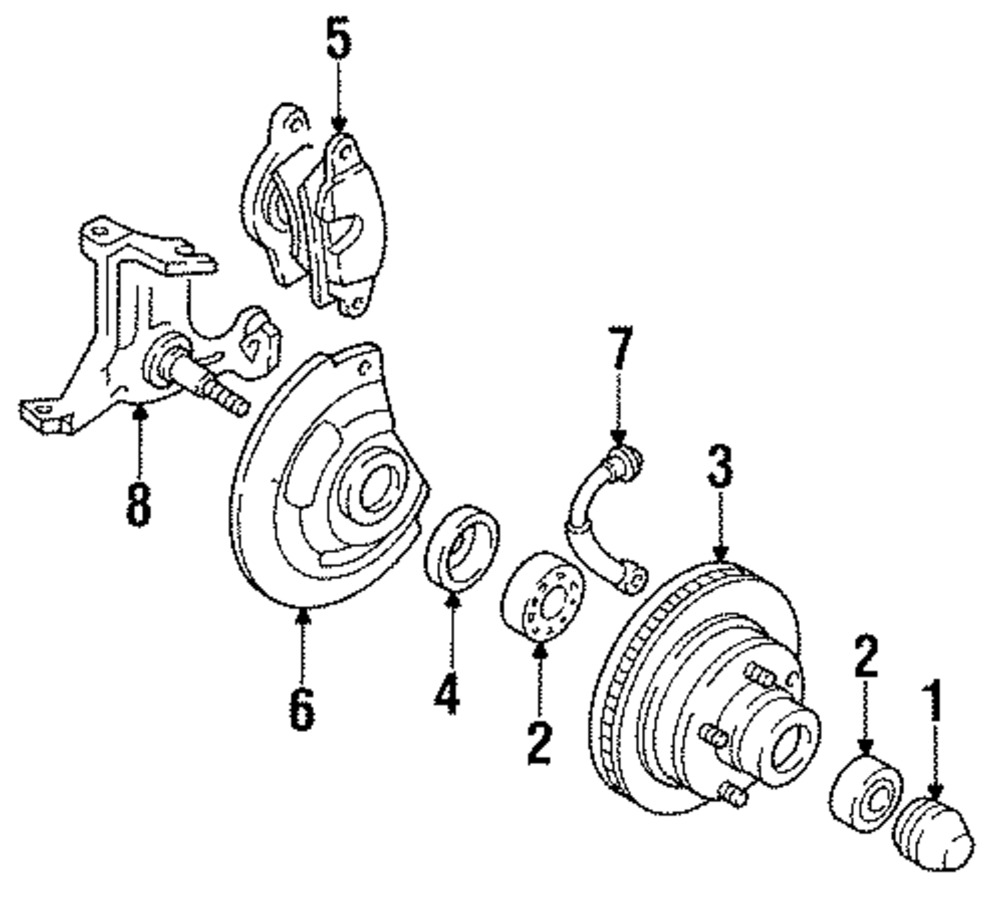 5
7
3
8
6
4
2
2
1