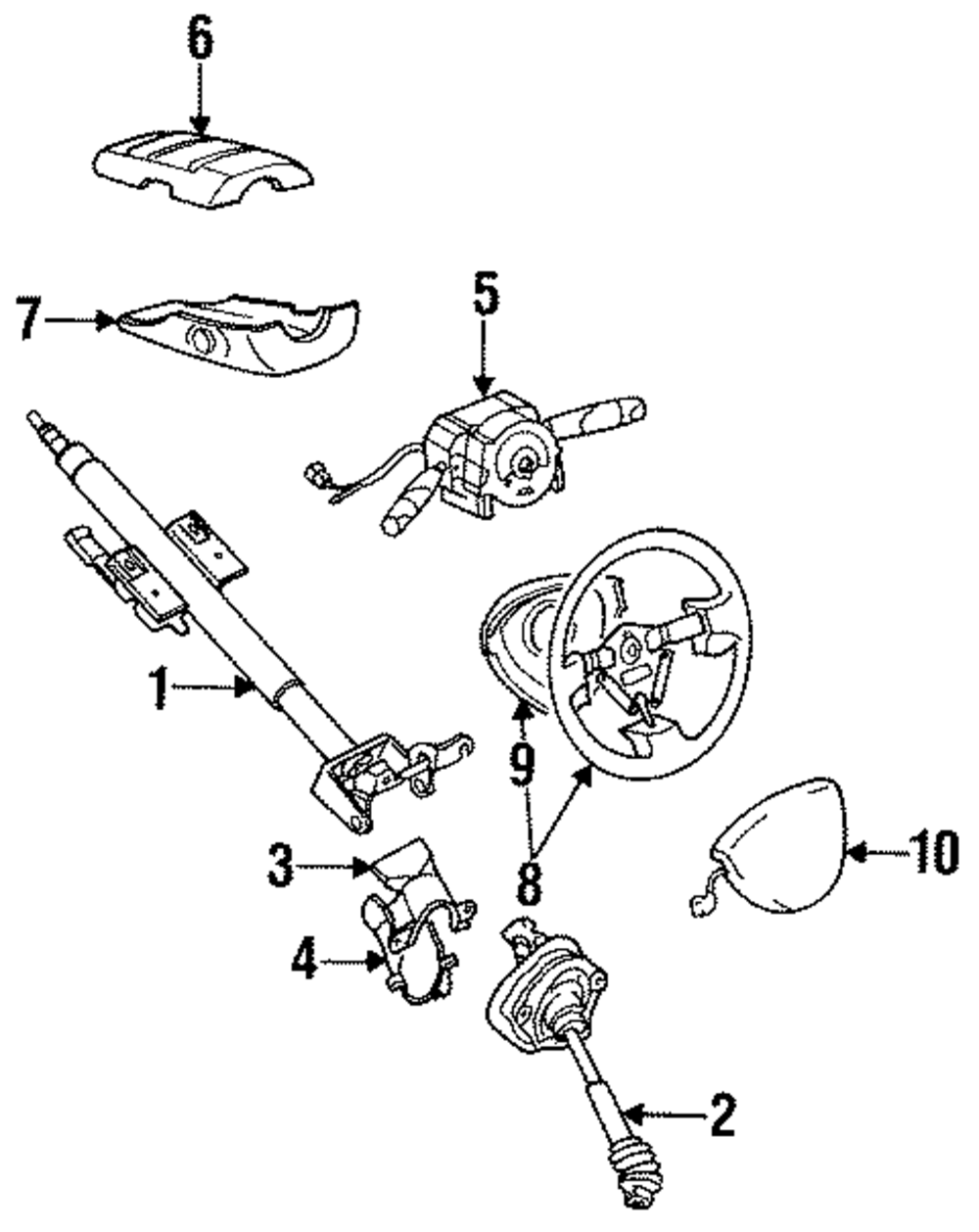 6
7
5
1
9
8
10
3
4
2