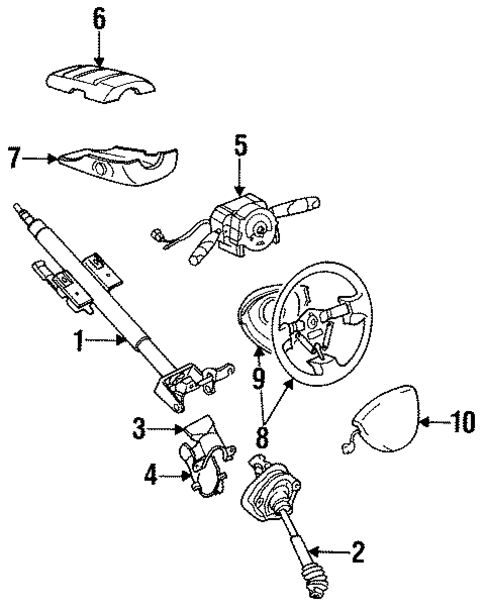 6
7
5
1
9
8
10
3
4
2