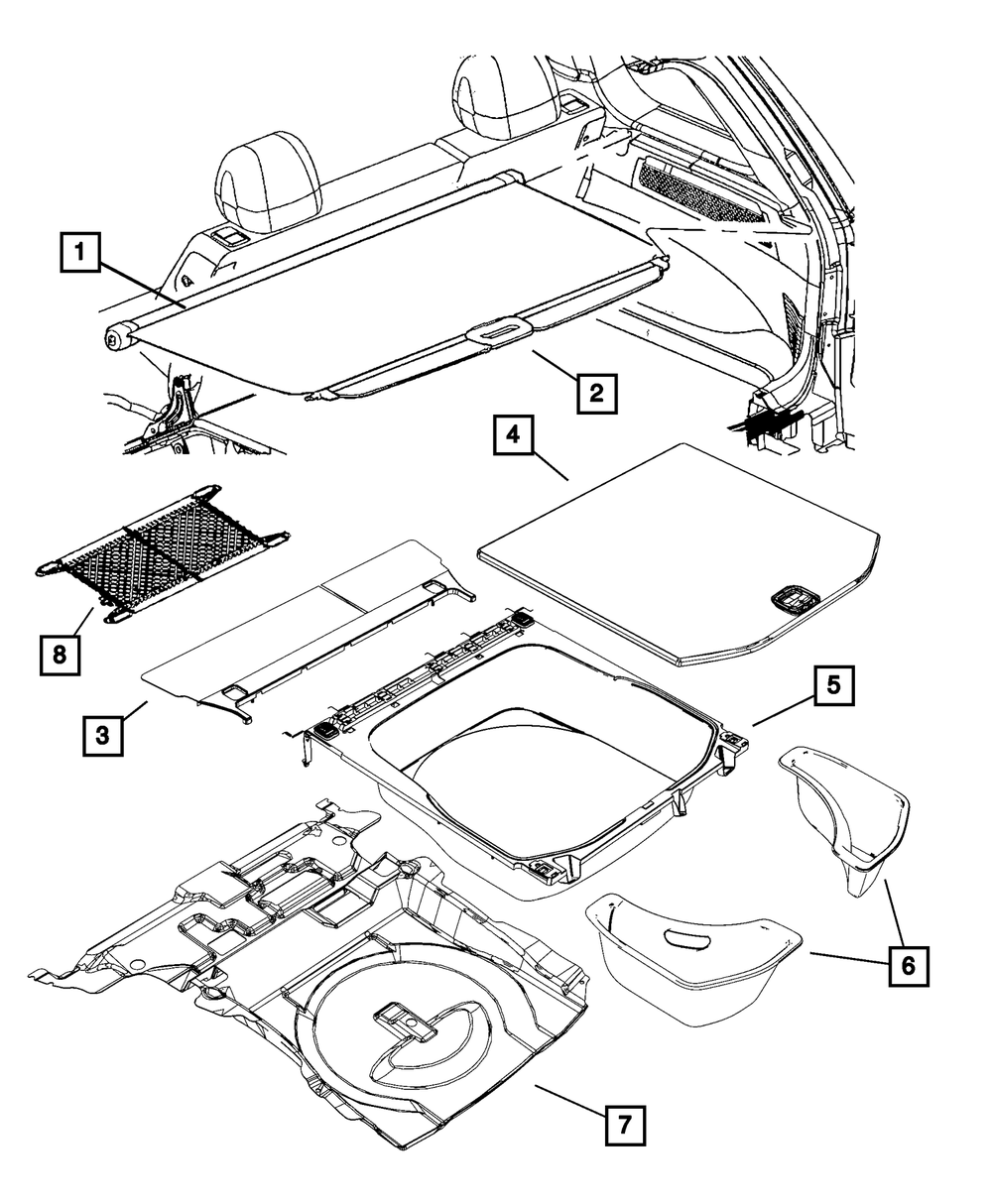 1
2
4
8
3
5
6
7