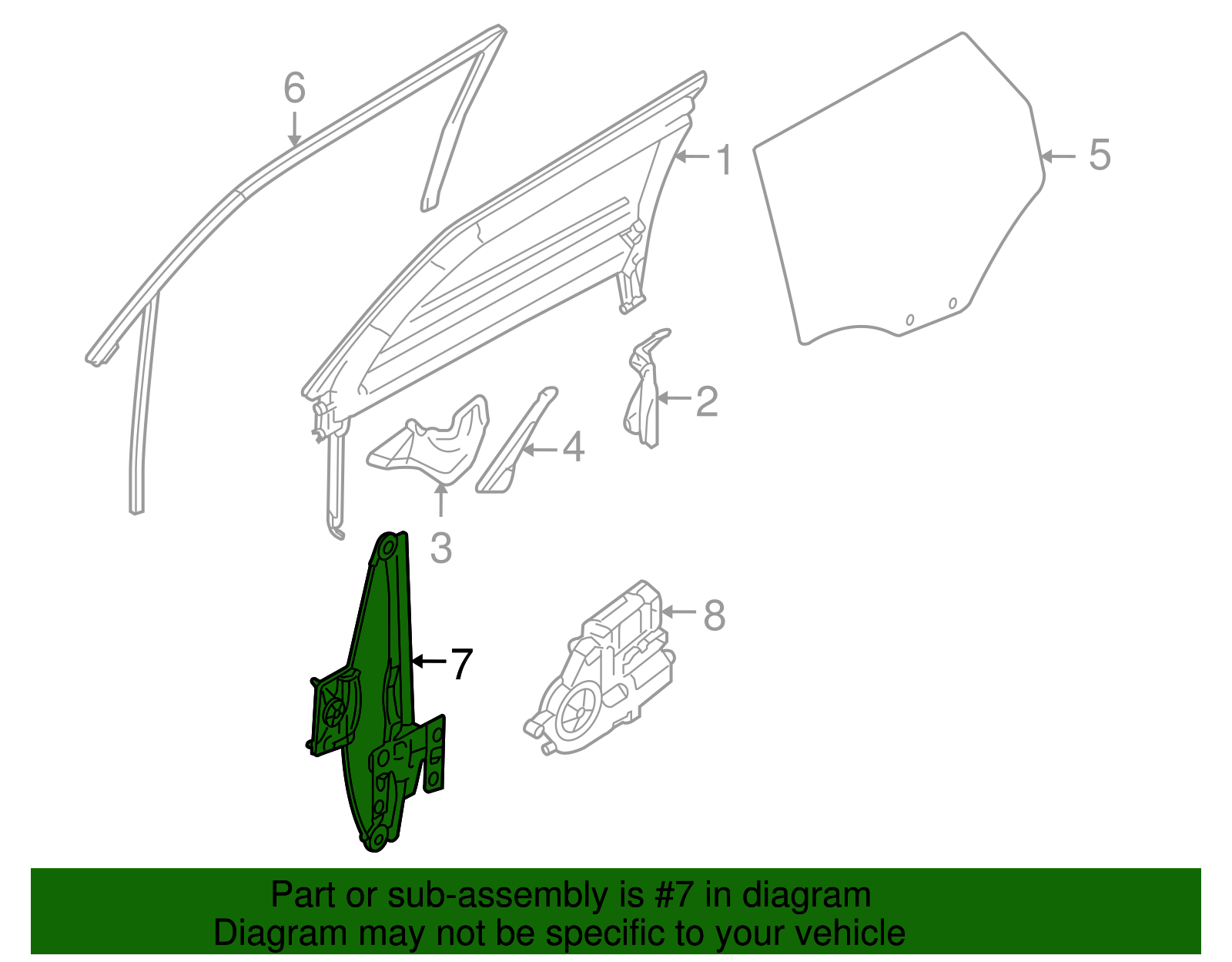 6

1

5

2

4

3

8

7

Part or sub-assembly is #7 in diagram
Diagram may not be specific to your vehicle