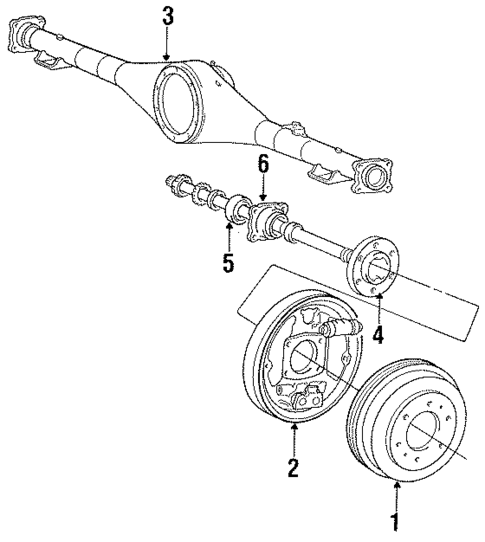 3
6
5
4
2
1