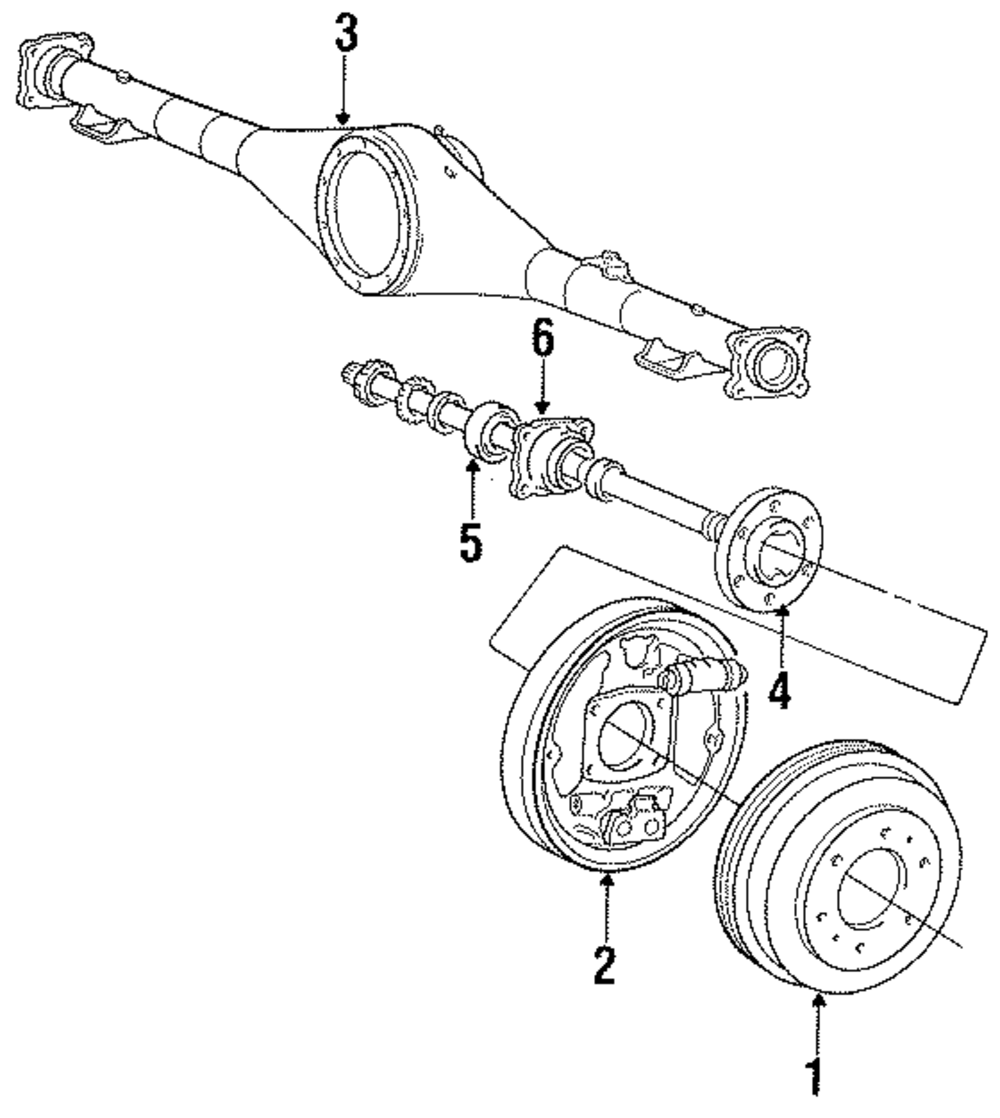 3
6
5
4
2
1