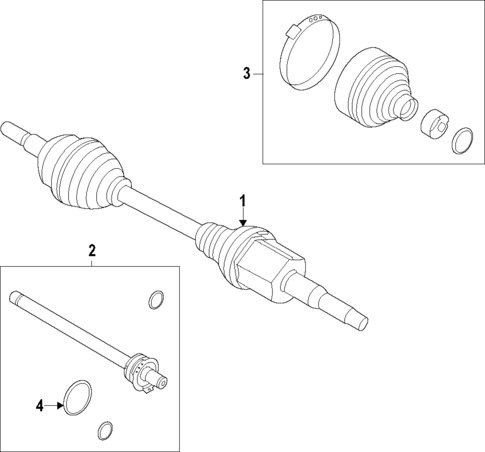 3
1
2
4