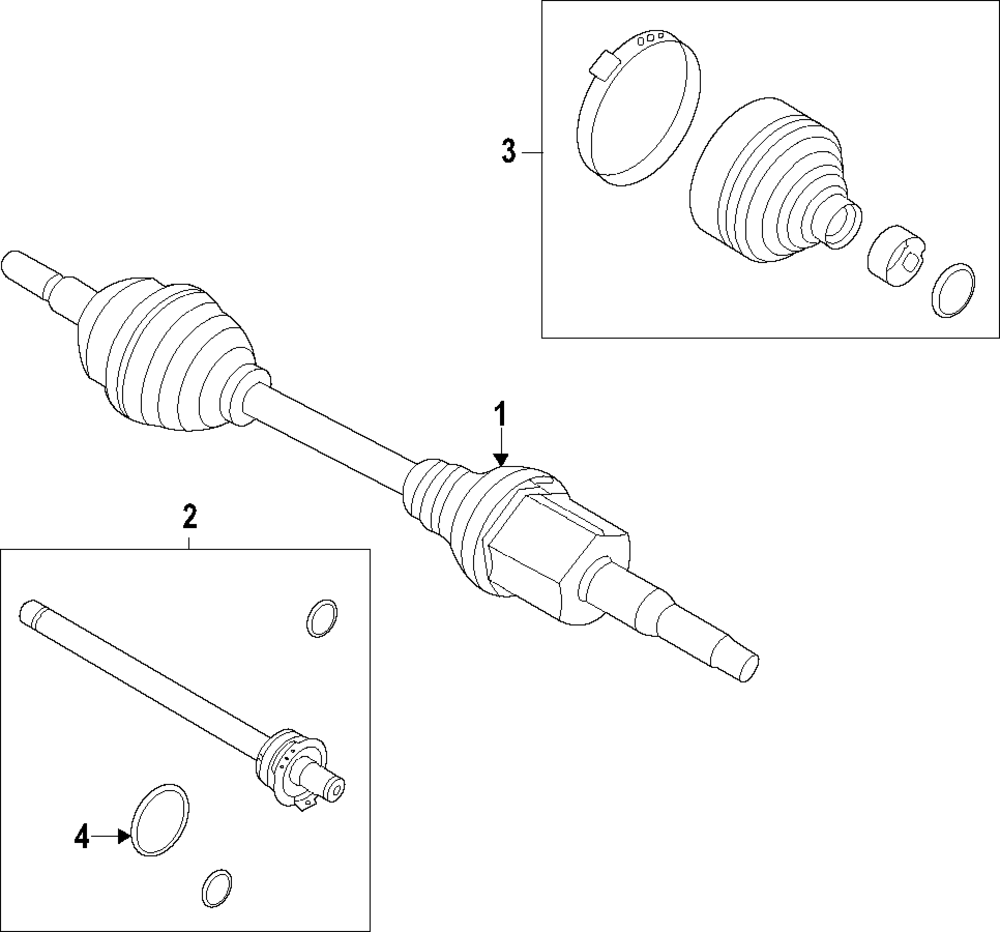 3
1
2
4