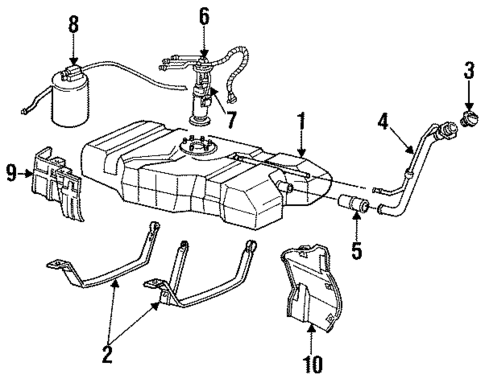 8
6
3
7
1
4
9
5
2
10