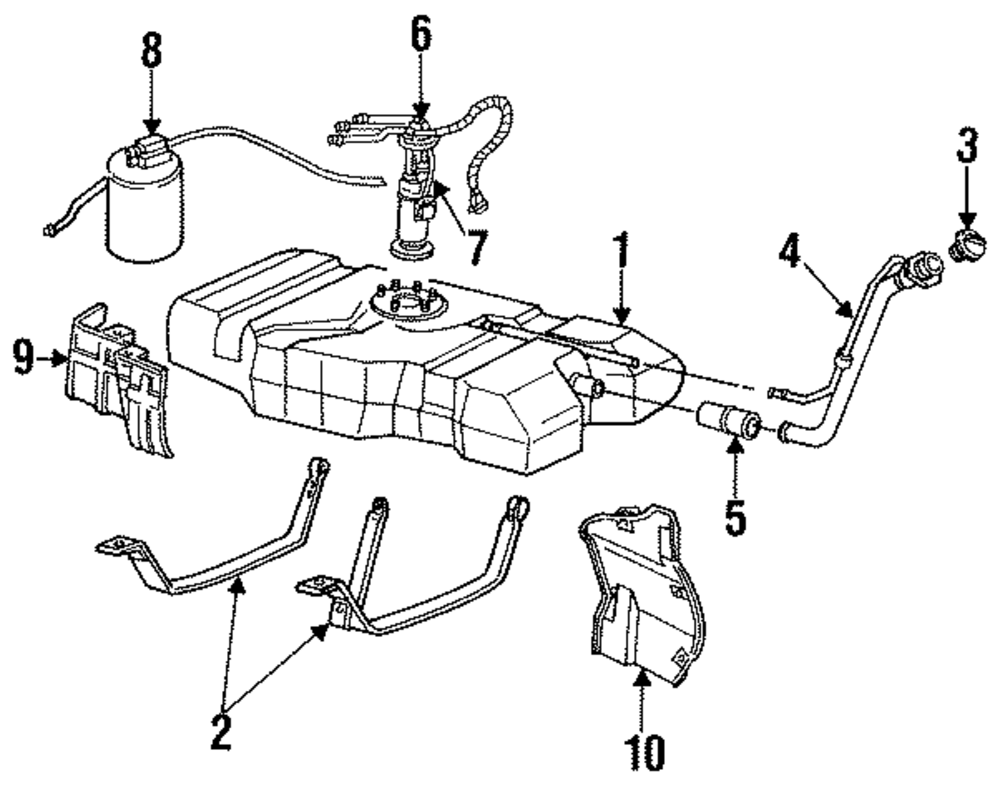 8
6
3
7
1
4
9
5
2
10