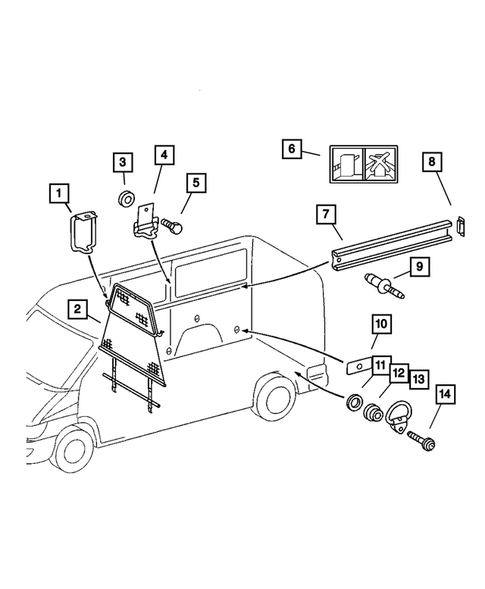 1
2
3
4
5
6
7
8
9
10
11
12
13
14