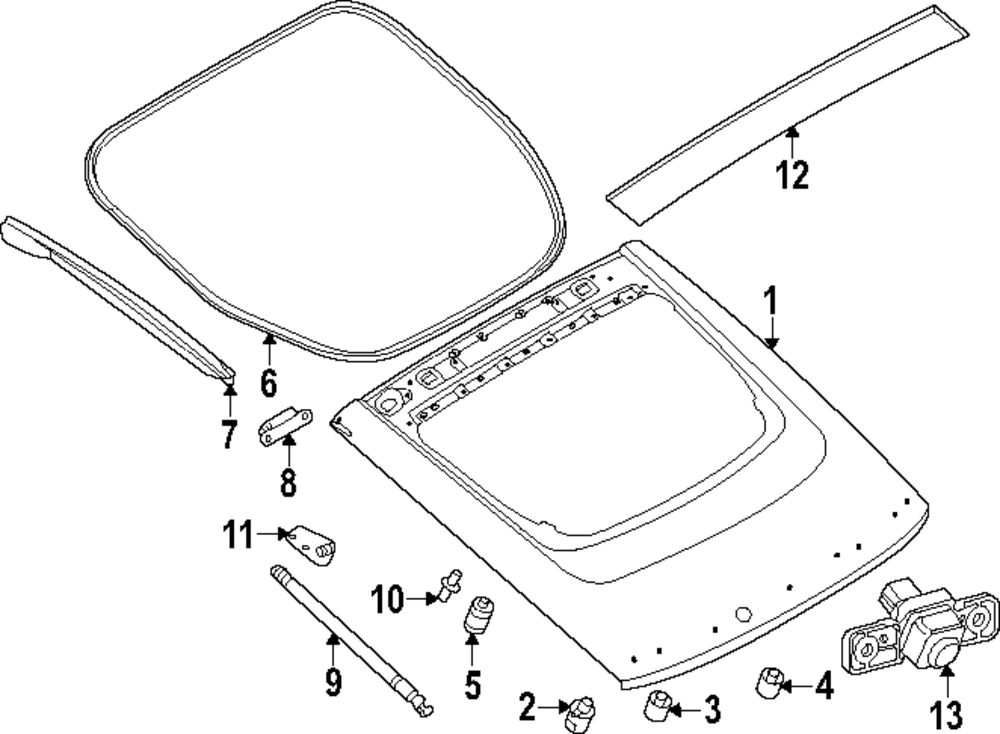 12
1
6
7
8
11
10
9
5
2
3
4
13