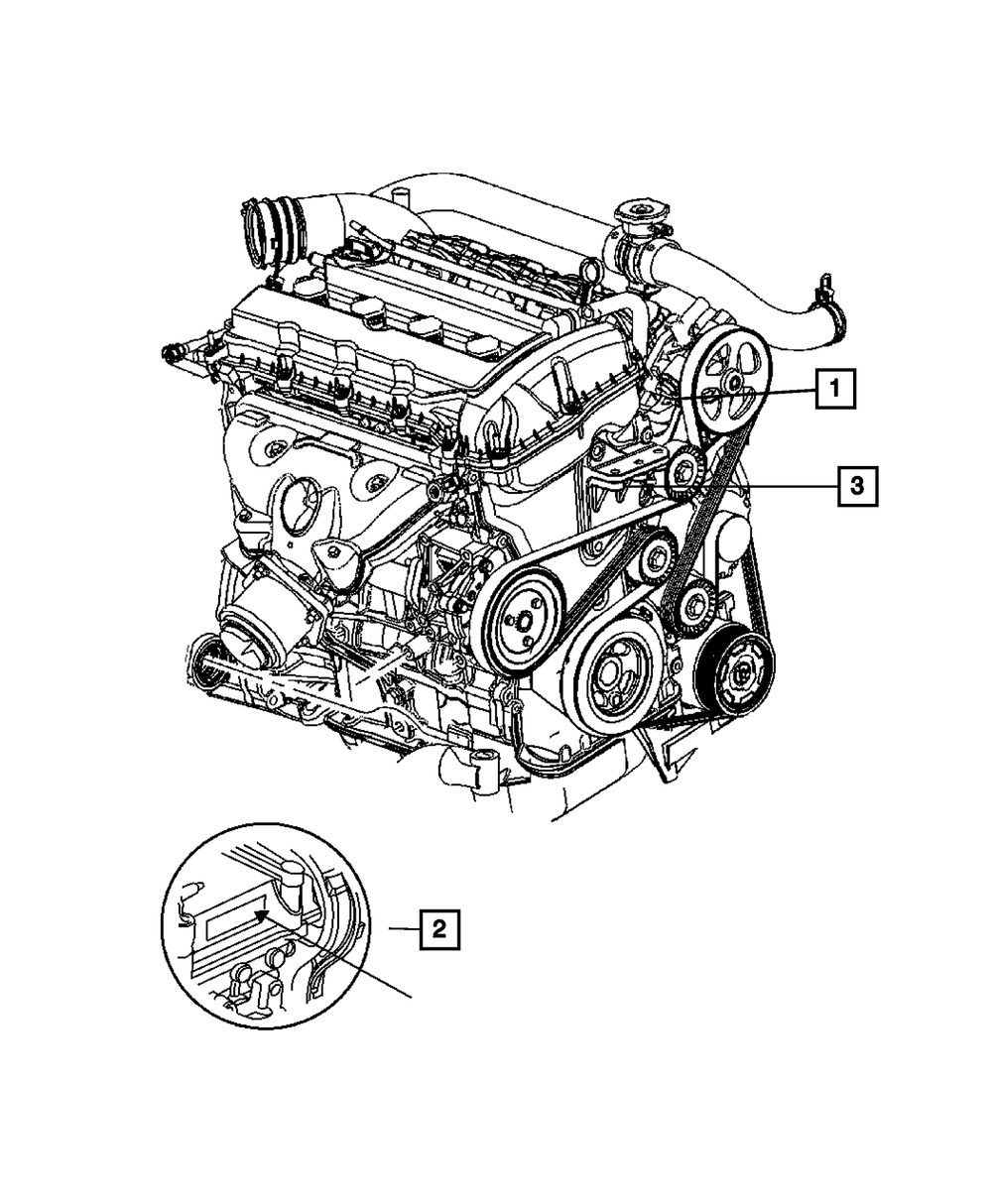 1

3

2