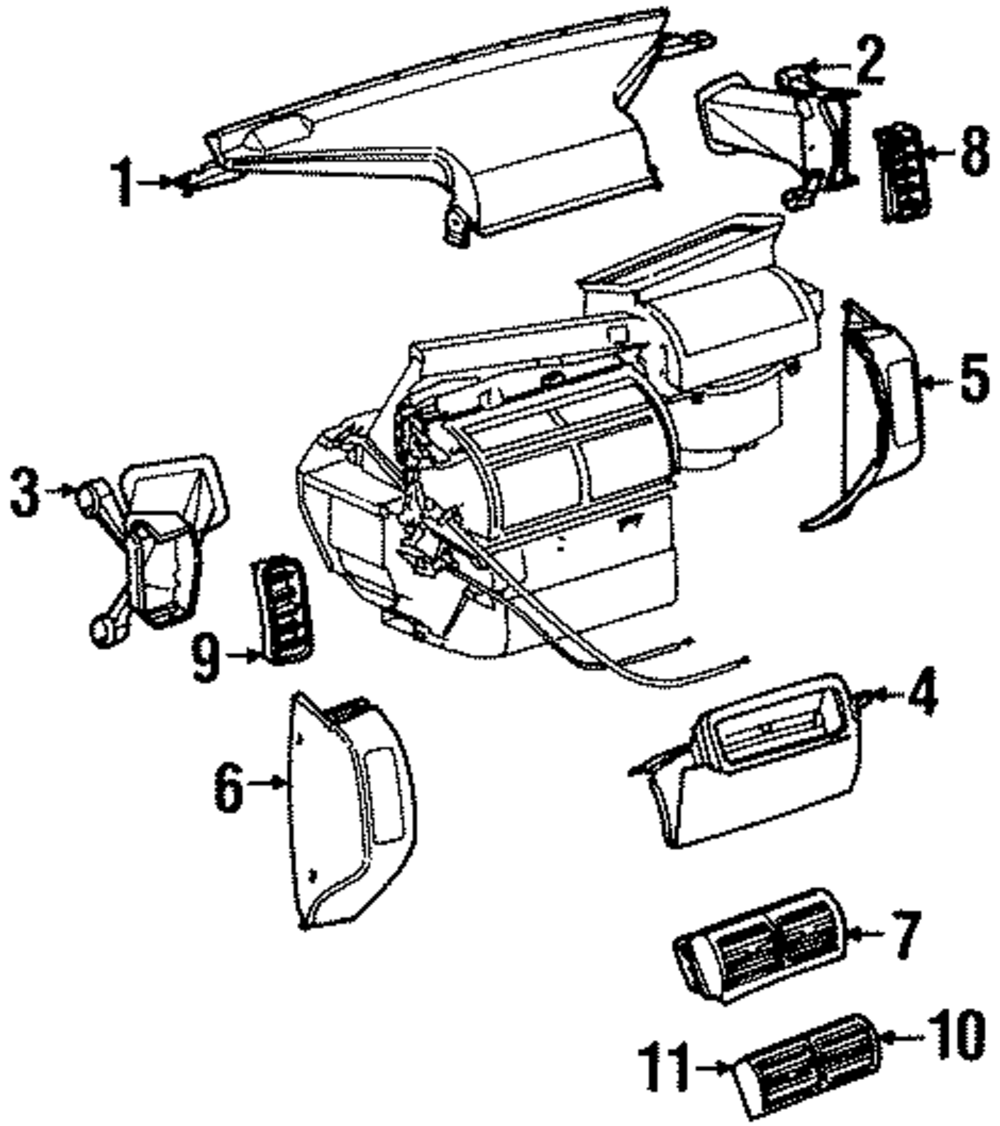 1
2
8
5
3
9
4
6
7
11
10