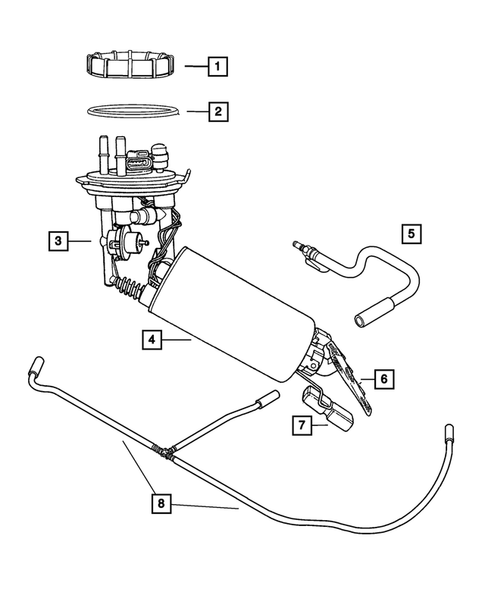 1
2
3
5
4
6
7
8