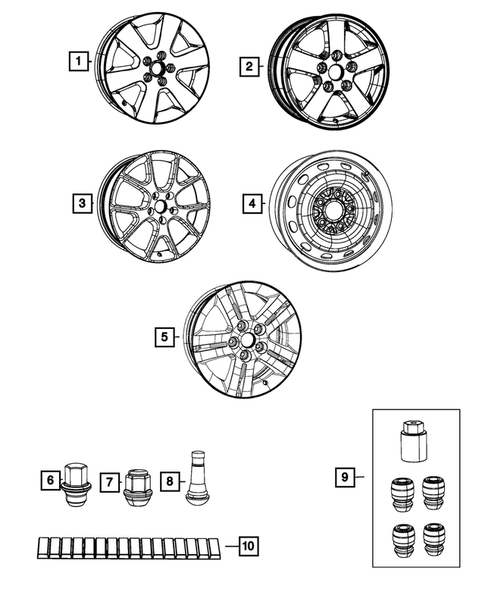 1
2
3
4
5
6
7
8
9
10