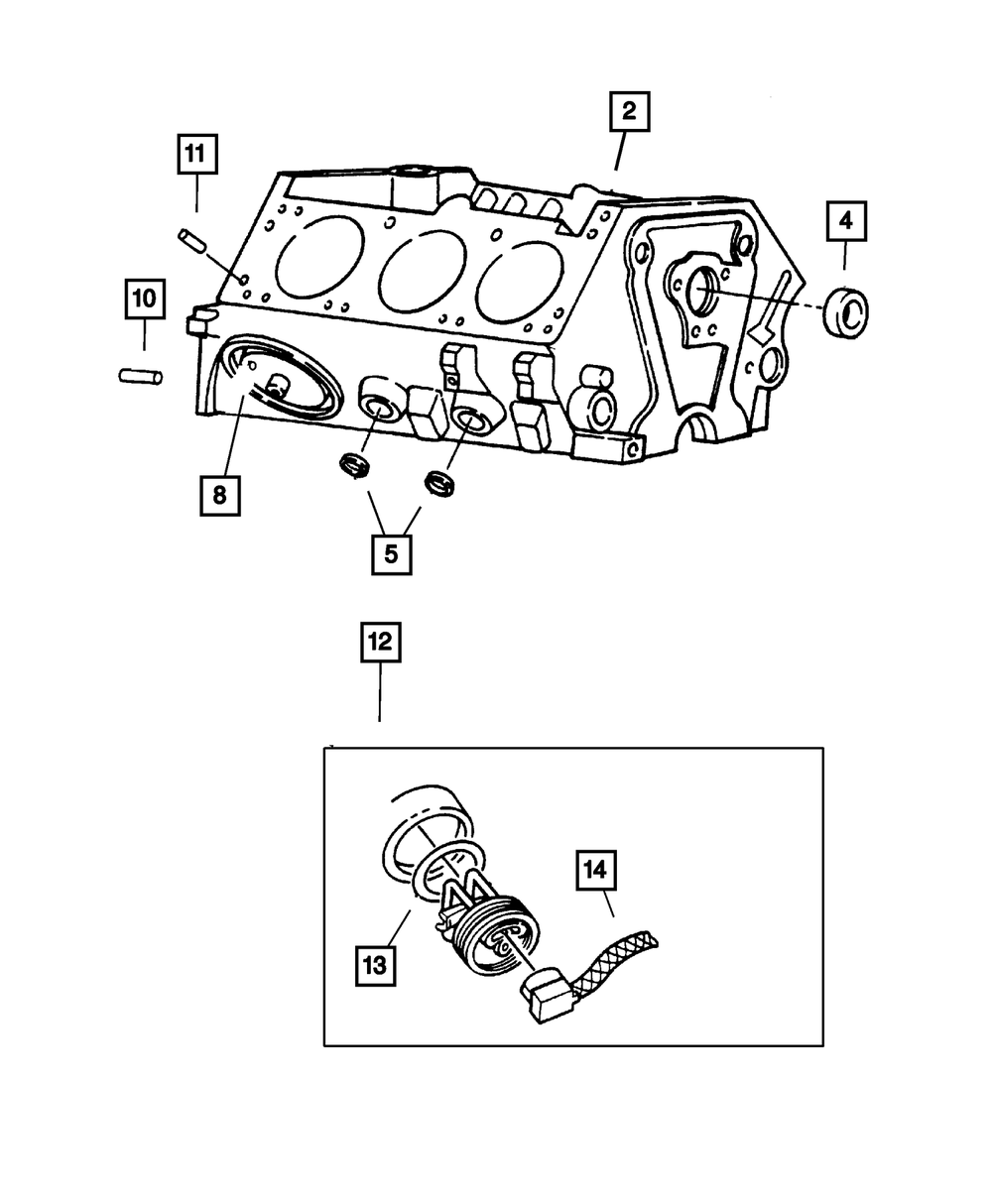 2
11
4
10
8
5
12
14
13