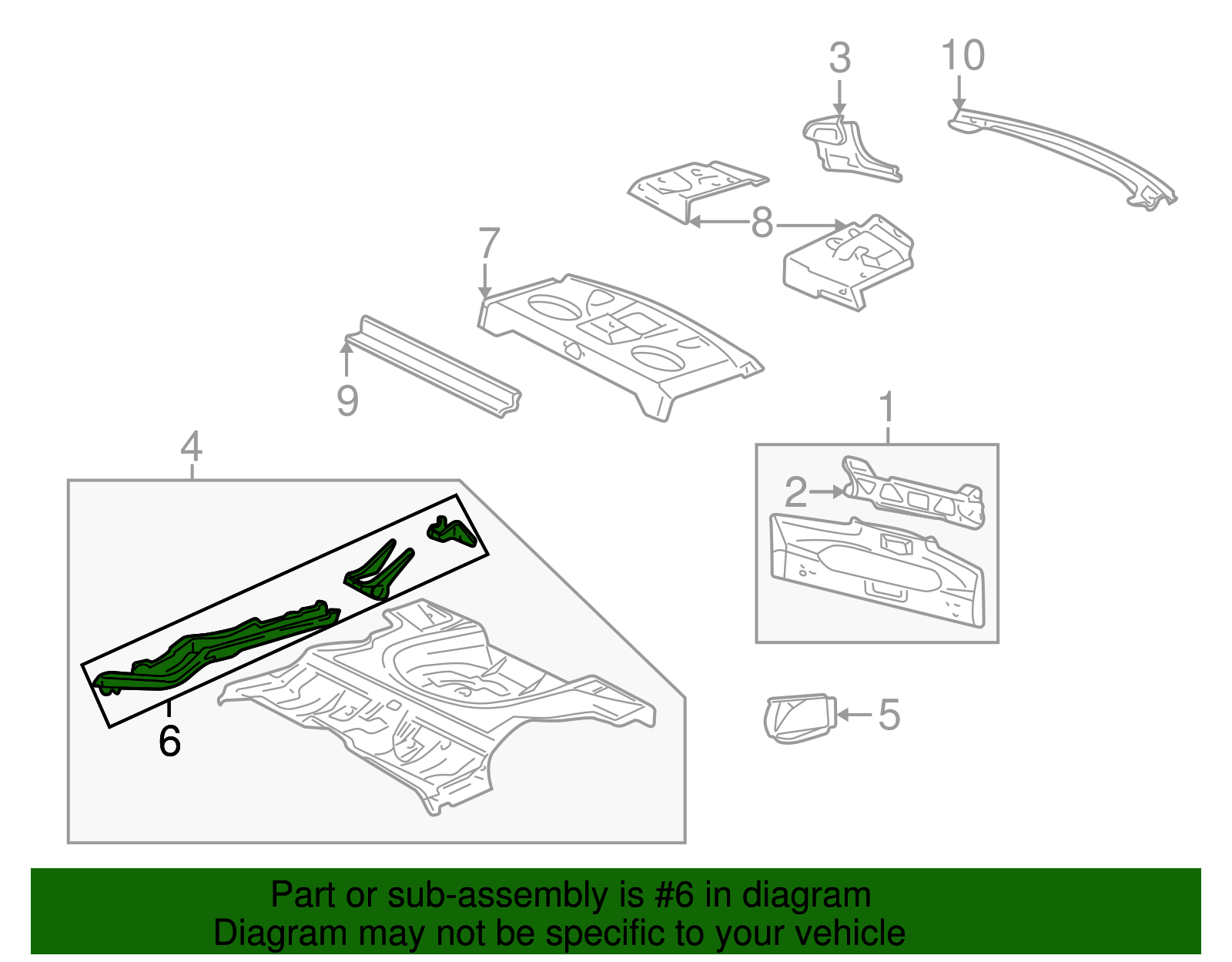 3
10
8
7
9
1
2
4
6
5

Part or sub-assembly is #6 in diagram
Diagram may not be specific to your vehicle